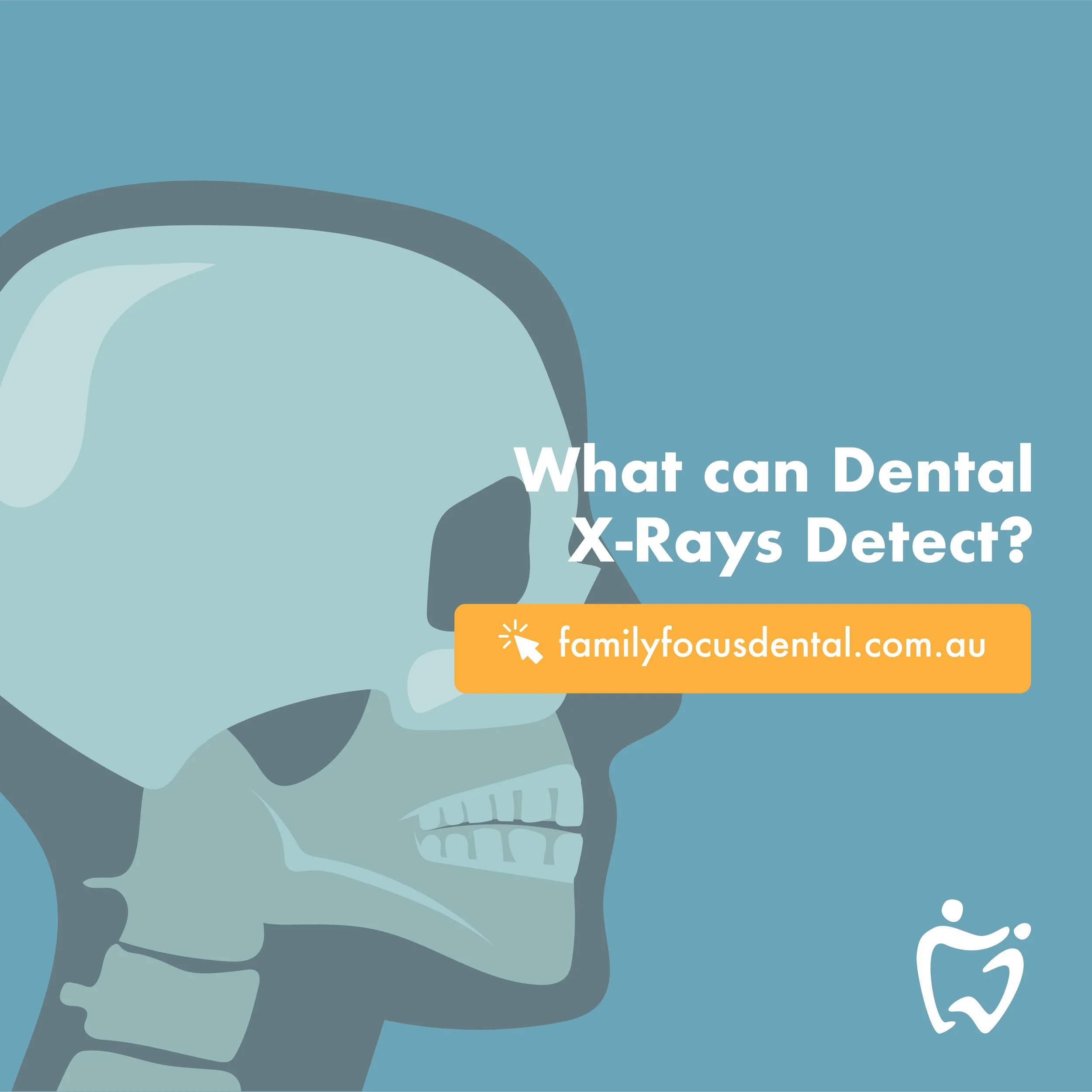 What can Dental X-Rays Detect?

familyfocusdental.com.au