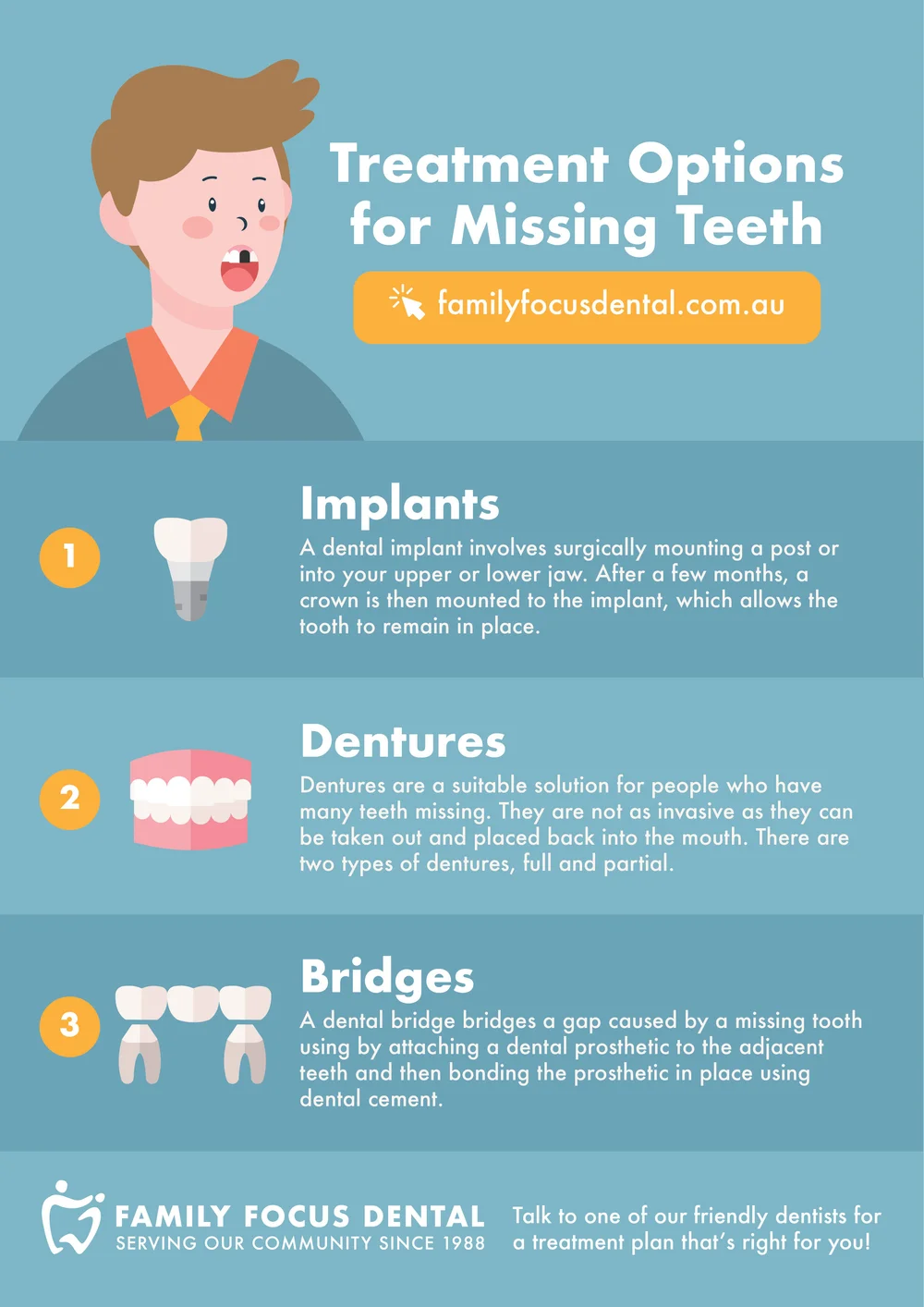 Treatment Options for Missing Teeth

familyfocusdental.com.au

1

Implants

A dental implant involves surgically mounting a post or into your upper or lower jaw. After a few months, a crown is then mounted to the implant, which allows the tooth to remain in place.

2

Dentures

Dentures are a suitable solution for people who have many teeth missing. They are not as invasive as they can be taken out and placed back into the mouth. There are two types of dentures, full and partial.

3

Bridges

A dental bridge bridges a gap caused by a missing tooth using by attaching a dental prosthetic to the adjacent teeth and then bonding the prosthetic in place using dental cement.

FAMILY FOCUS DENTAL
SERVING OUR COMMUNITY SINCE 1988

Talk to one of our friendly dentists for a treatment plan that's right for you!