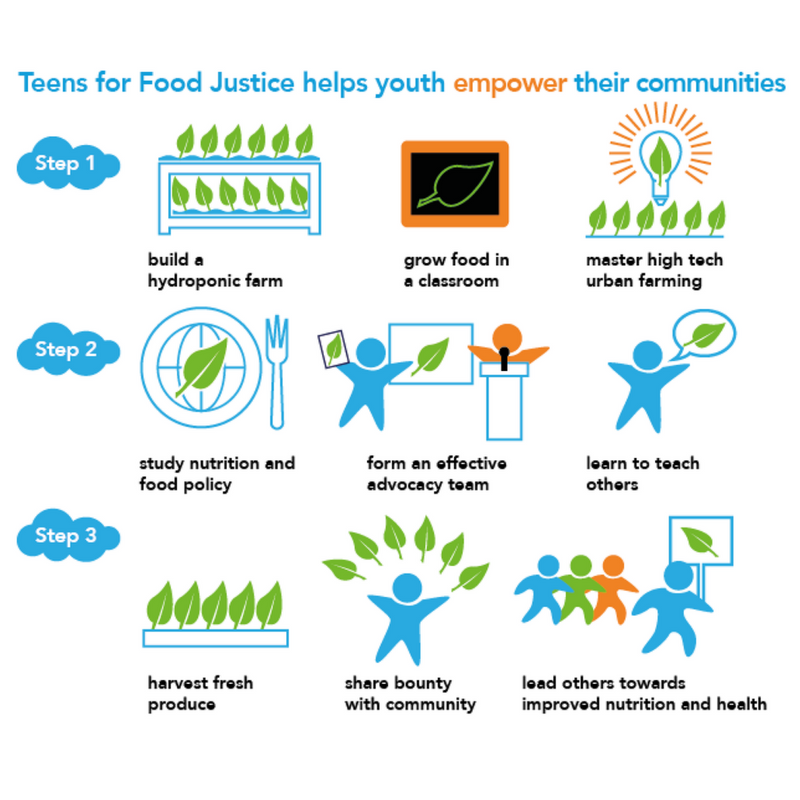 Teens for Food Justice helps youth empower their communities

Step 1

build a hydroponic farm

grow food in a classroom

master high tech urban farming

Step 2

study nutrition and food policy

form an effective advocacy team

learn to teach others

Step 3

harvest fresh produce

share bounty with community

lead others towards improved nutrition and health