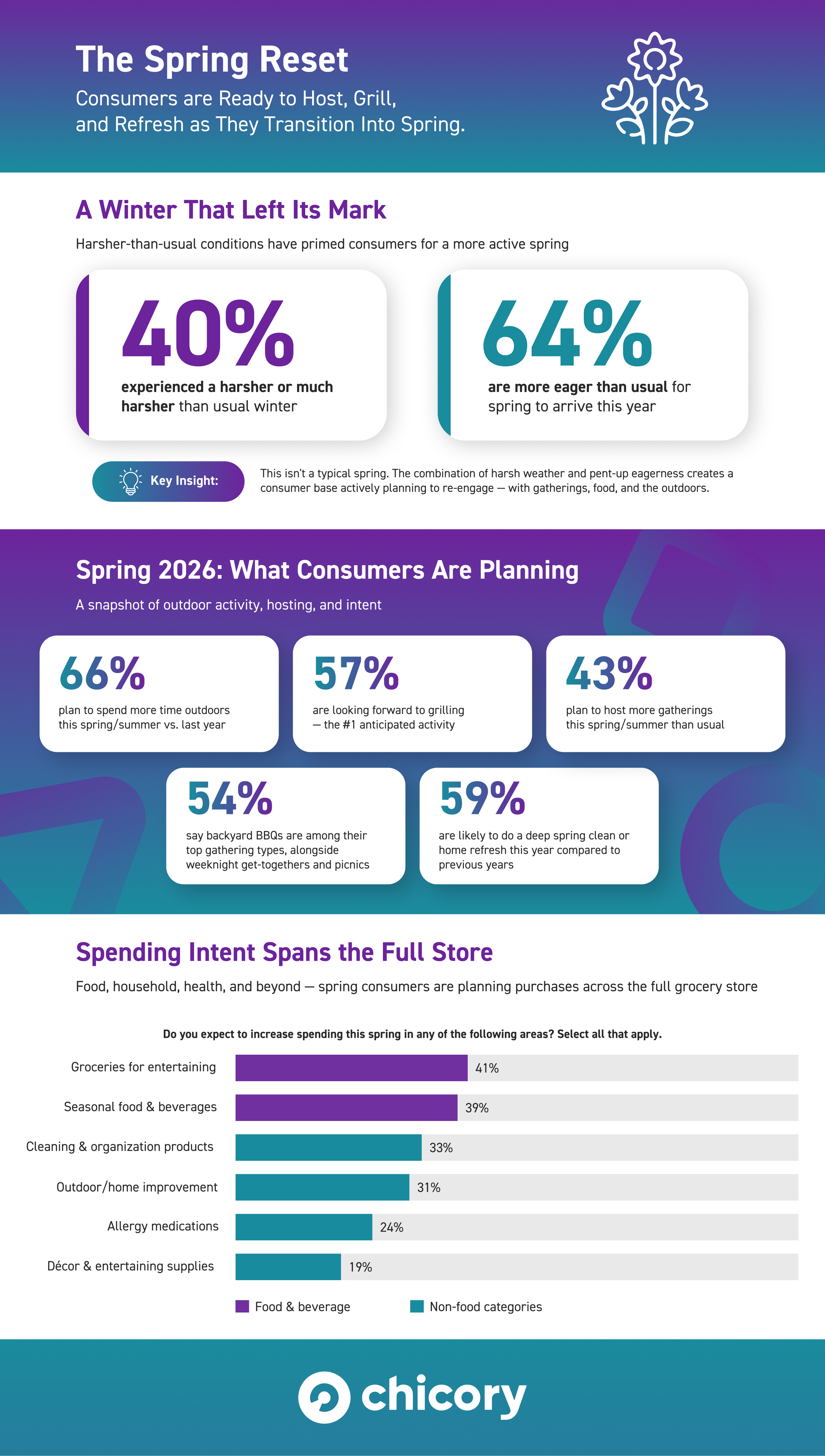 The Spring Reset

Consumers are Ready to Host, Grill, and Refresh as They Transition Into Spring.

A Winter That Left Its Mark

Harsher-than-usual conditions have primed consumers for a more active spring

40%
experienced a harsher or much harsher than usual winter

64%
are more eager than usual for spring to arrive this year

Key Insight:

This isn't a typical spring. The combination of harsh weather and pent-up eagerness creates a consumer base actively planning to re-engage — with gatherings, food, and the outdoors.

Spring 2026: What Consumers Are Planning

A snapshot of outdoor activity, hosting, and intent

66%
plan to spend more time outdoors this spring/summer vs. last year

57%
are looking forward to grilling — the #1 anticipated activity

43%
plan to host more gatherings this spring/summer than usual

54%
say backyard BBQs are among their top gathering types, alongside weeknight get-togethers and picnics

59%
are likely to do a deep spring clean or home refresh this year compared to previous years

Spending Intent Spans the Full Store

Food, household, health, and beyond — spring consumers are planning purchases across the full grocery store

Do you expect to increase spending this spring in any of the following areas? Select all that apply.

Groceries for entertaining 41%
Seasonal food & beverages 39%
Cleaning & organization products 33%
Outdoor/home improvement 31%
Allergy medications 24%
Décor & entertaining supplies 19%

Food & beverage
Non-food categories

chicory