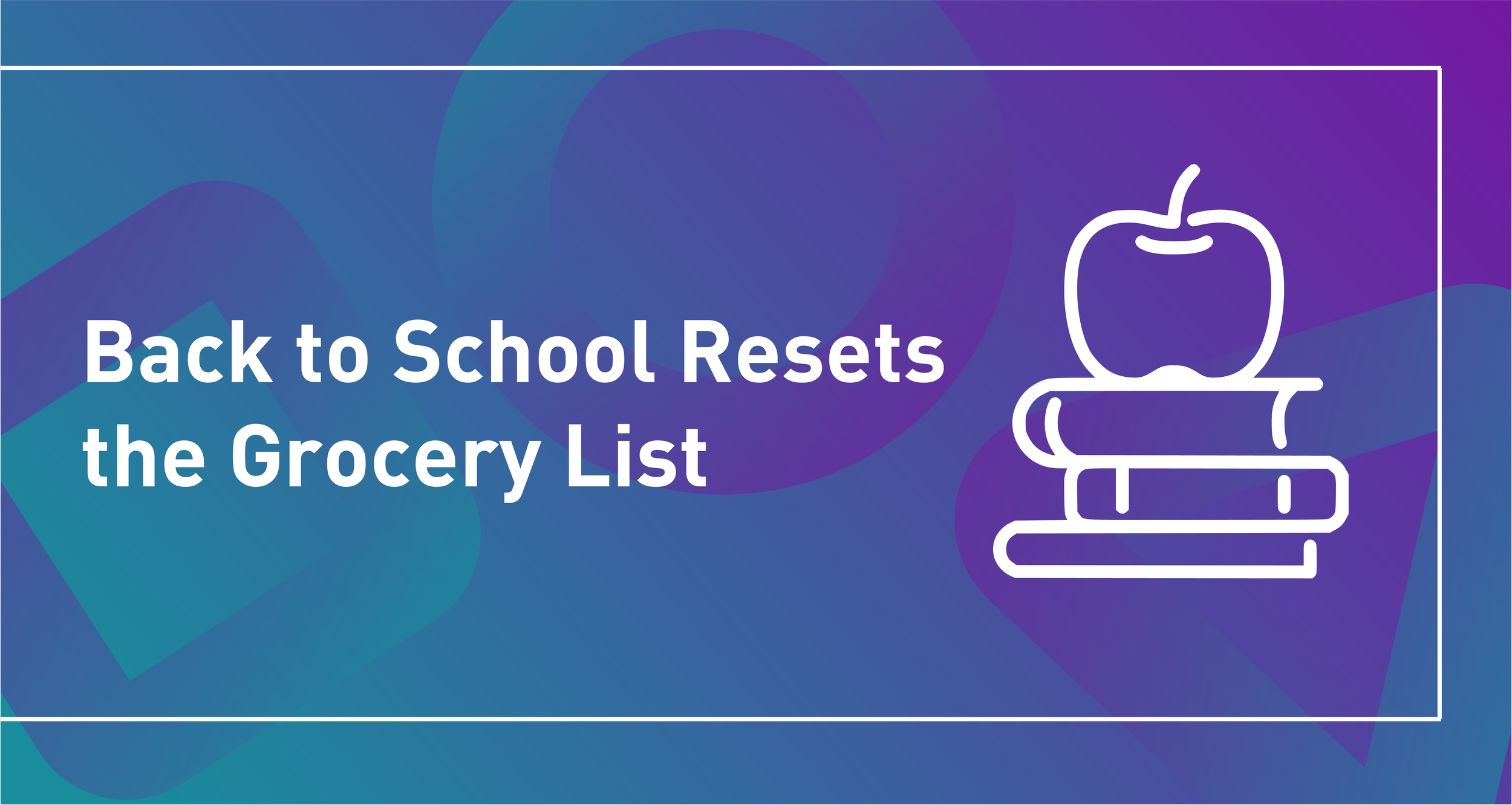 Back to School Resets the Grocery List