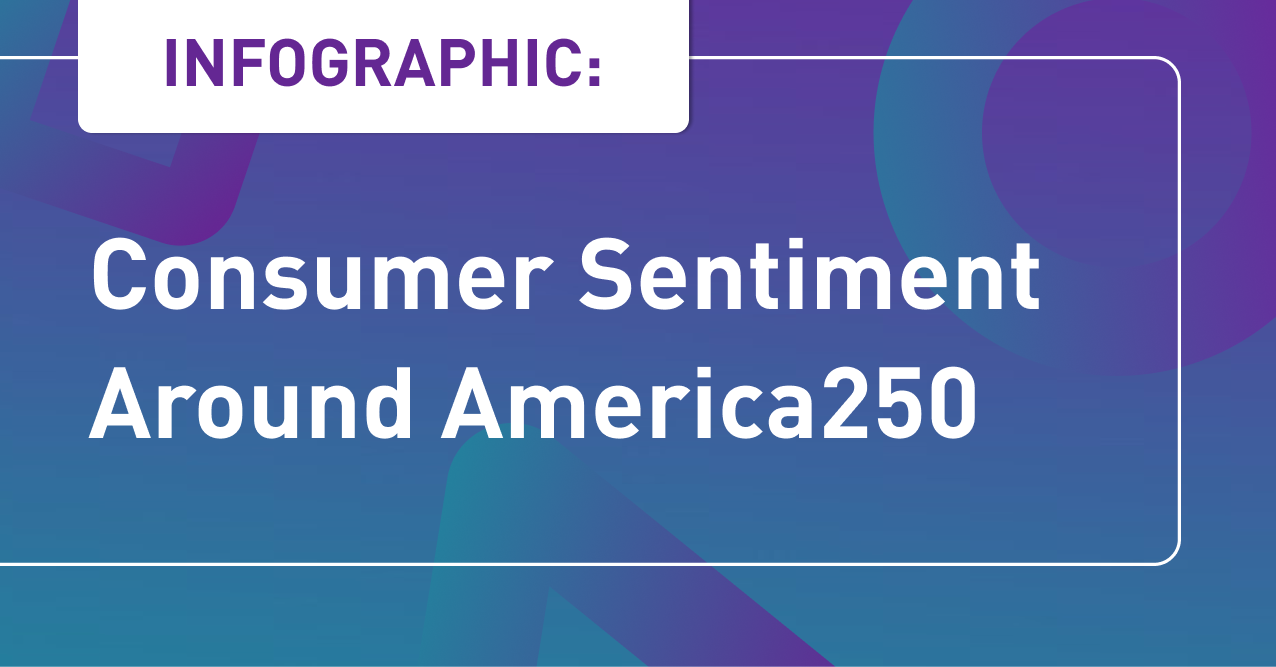 INFOGRAPHIC:

Consumer Sentiment Around America250