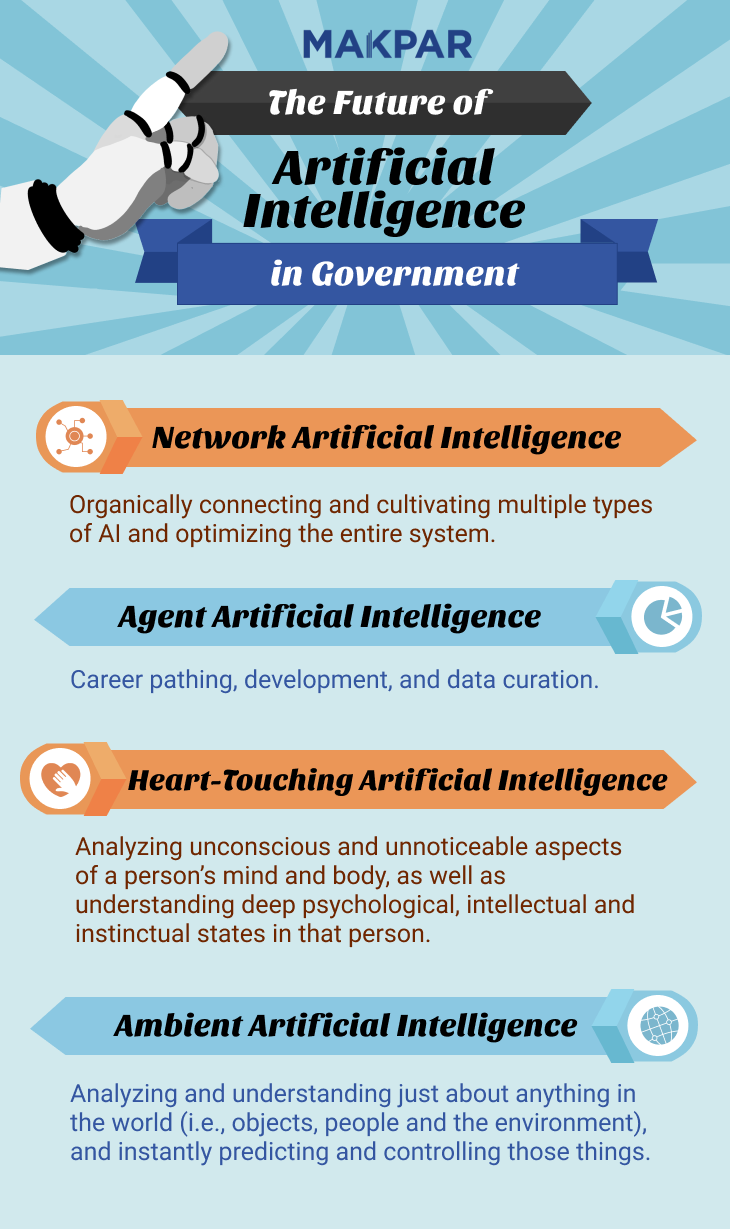 MAKPAR

The Future of

Artificial Intelligence

in Government

Network Artificial Intelligence

Organically connecting and cultivating multiple types of AI and optimizing the entire system.

Agent Artificial Intelligence

Career pathing, development, and data curation.

Heart-Touching Artificial Intelligence

Analyzing unconscious and unnoticeable aspects of a person's mind and body, as well as understanding deep psychological, intellectual and instinctual states in that person.

Ambient Artificial Intelligence

Analyzing and understanding just about anything in the world (i.e., objects, people and the environment), and instantly predicting and controlling those things.