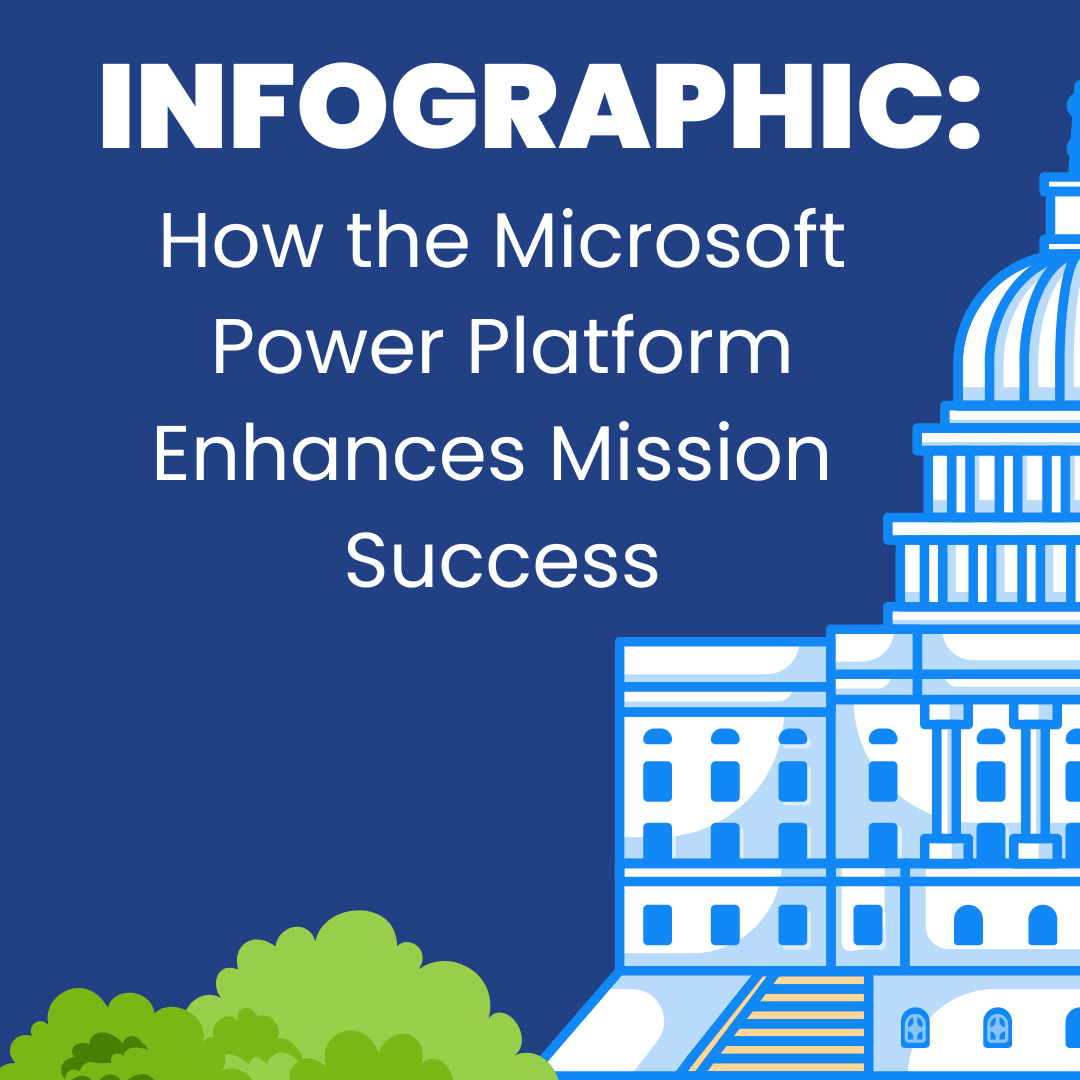 INFOGRAPHIC:

How the Microsoft Power Platform Enhances Mission Success