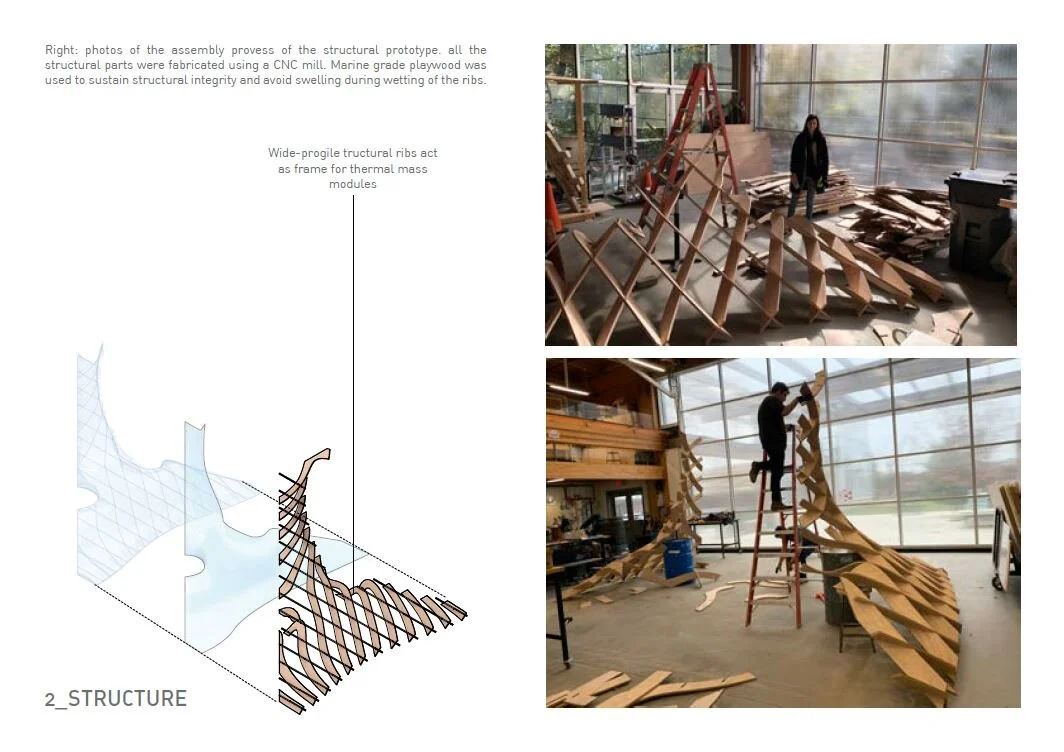 Right: photos of the assembly provess of the structural prototype. all the structural parts were fabricated using a CNC mill. Marine grade playwood was used to sustain structural integrity and avoid swelling during wetting of the ribs.

Wide-progile tructural ribs act as frame for thermal mass modules

2_STRUCTURE