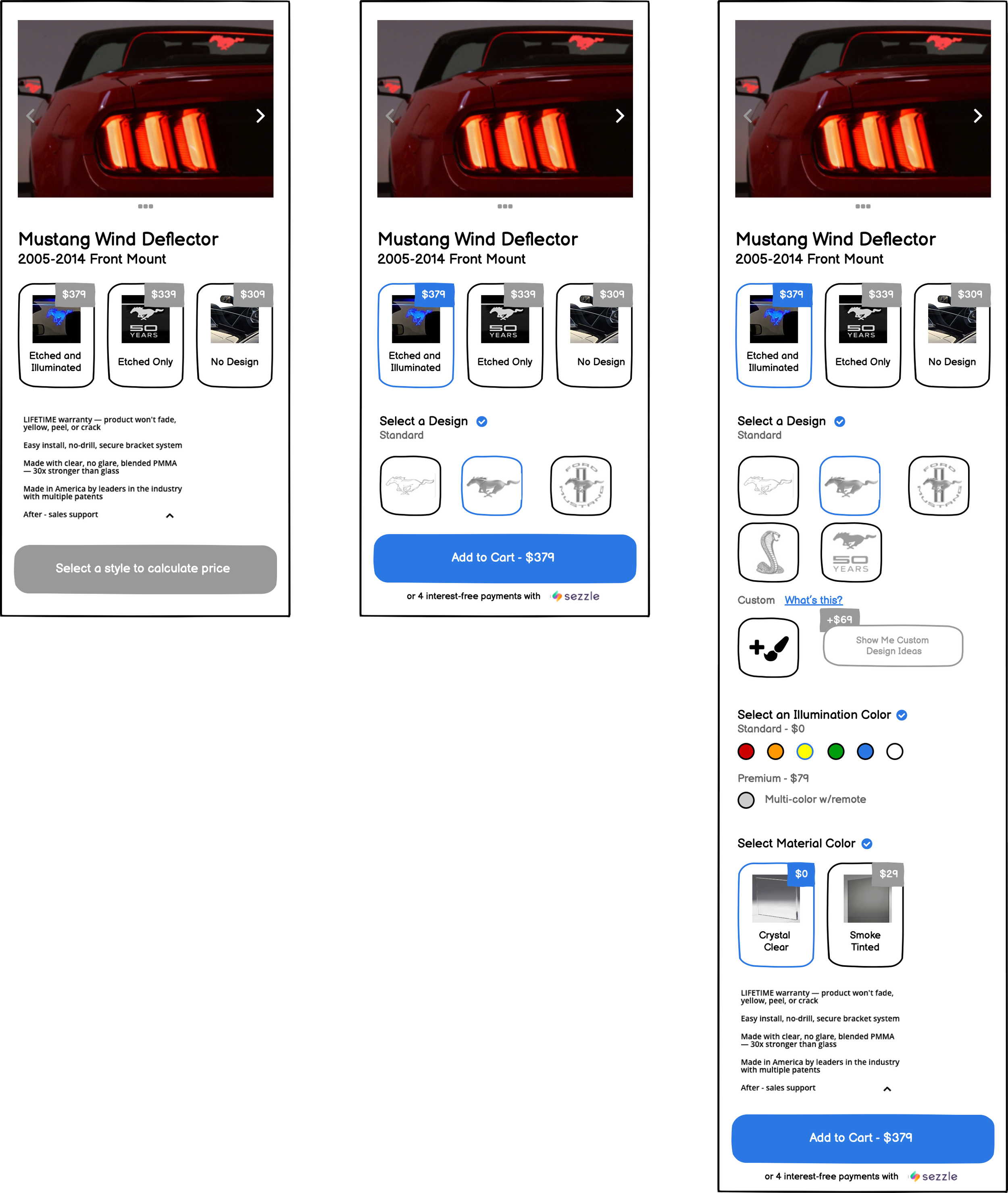 Mustang Wind Deflector
2005-2014 Front Mount

$379 Etched and Illuminated

$339 50 YEARS Etched Only

$309 No Design

LIFETIME warranty — product won't fade, yellow, peel, or crack

Easy install, no-drill, secure bracket system

Made with clear, no glare, blended PMMA — 30x stronger than glass

Made in America by leaders in the industry with multiple patents

After - sales support

Select a style to calculate price

Mustang Wind Deflector
2005-2014 Front Mount

$379 Etched and Illuminated

$339 50 YEARS Etched Only

$309 No Design

Select a Design
Standard

FORD MUSTANG

Add to Cart - $379

or 4 interest-free payments with sezzle

Mustang Wind Deflector
2005-2014 Front Mount

$379 Etched and Illuminated

$339 50 YEARS Etched Only

$309 No Design

Select a Design
Standard

FORD MUSTANG

50 YEARS

Custom What's this?

+$69

Show Me Custom Design Ideas

Select an Illumination Color
Standard - $0

Premium - $79

Multi-color w/remote

Select Material Color

$0 Crystal Clear

$29 Smoke Tinted

LIFETIME warranty — product won't fade, yellow, peel, or crack

Easy install, no-drill, secure bracket system

Made with clear, no glare, blended PMMA — 30x stronger than glass

Made in America by leaders in the industry with multiple patents

After - sales support

Add to Cart - $379

or 4 interest-free payments with sezzle