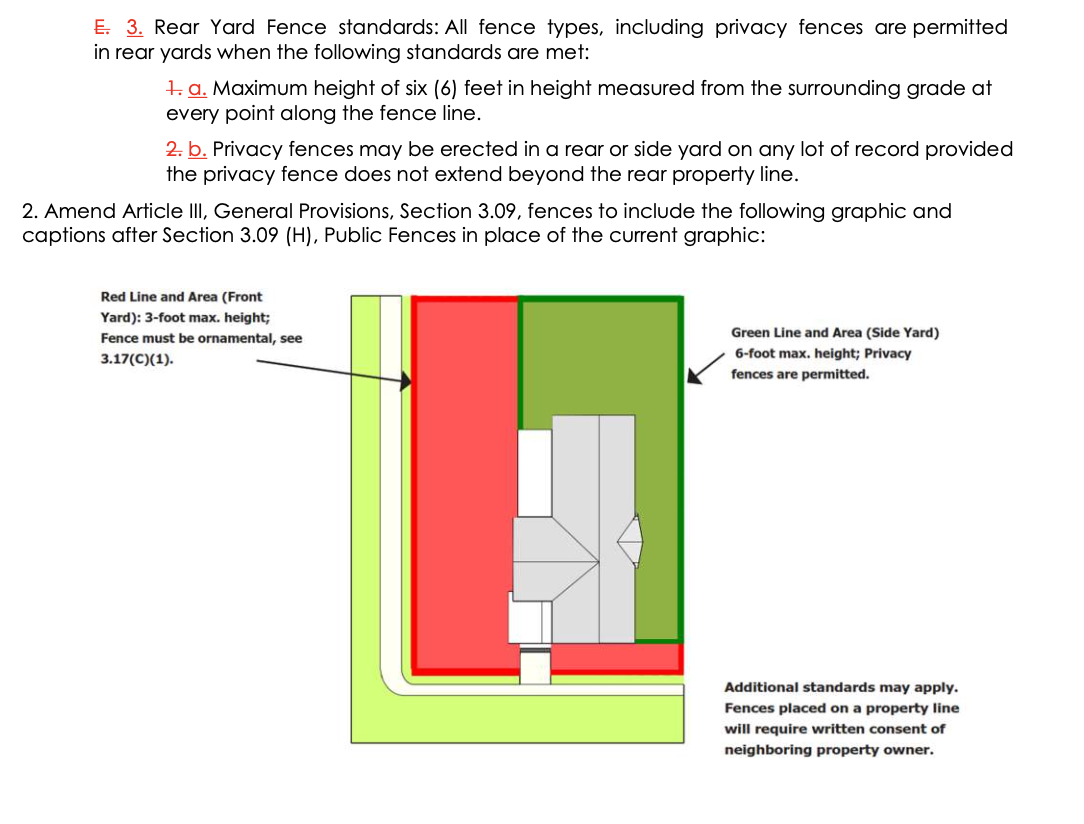 E. 3. Rear Yard Fence standards: All fence types, including privacy fences are permitted in rear yards when the following standards are met:

1. a. Maximum height of six (6) feet in height measured from the surrounding grade at every point along the fence line.

2. b. Privacy fences may be erected in a rear or side yard on any lot of record provided the privacy fence does not extend beyond the rear property line.

2. Amend Article III, General Provisions, Section 3.09, fences to include the following graphic and captions after Section 3.09 (H), Public Fences in place of the current graphic:

Red Line and Area (Front Yard): 3-foot max. height; Fence must be ornamental, see 3.17(C)(1).

Green Line and Area (Side Yard) 6-foot max. height; Privacy fences are permitted.

Additional standards may apply. Fences placed on a property line will require written consent of neighboring property owner.