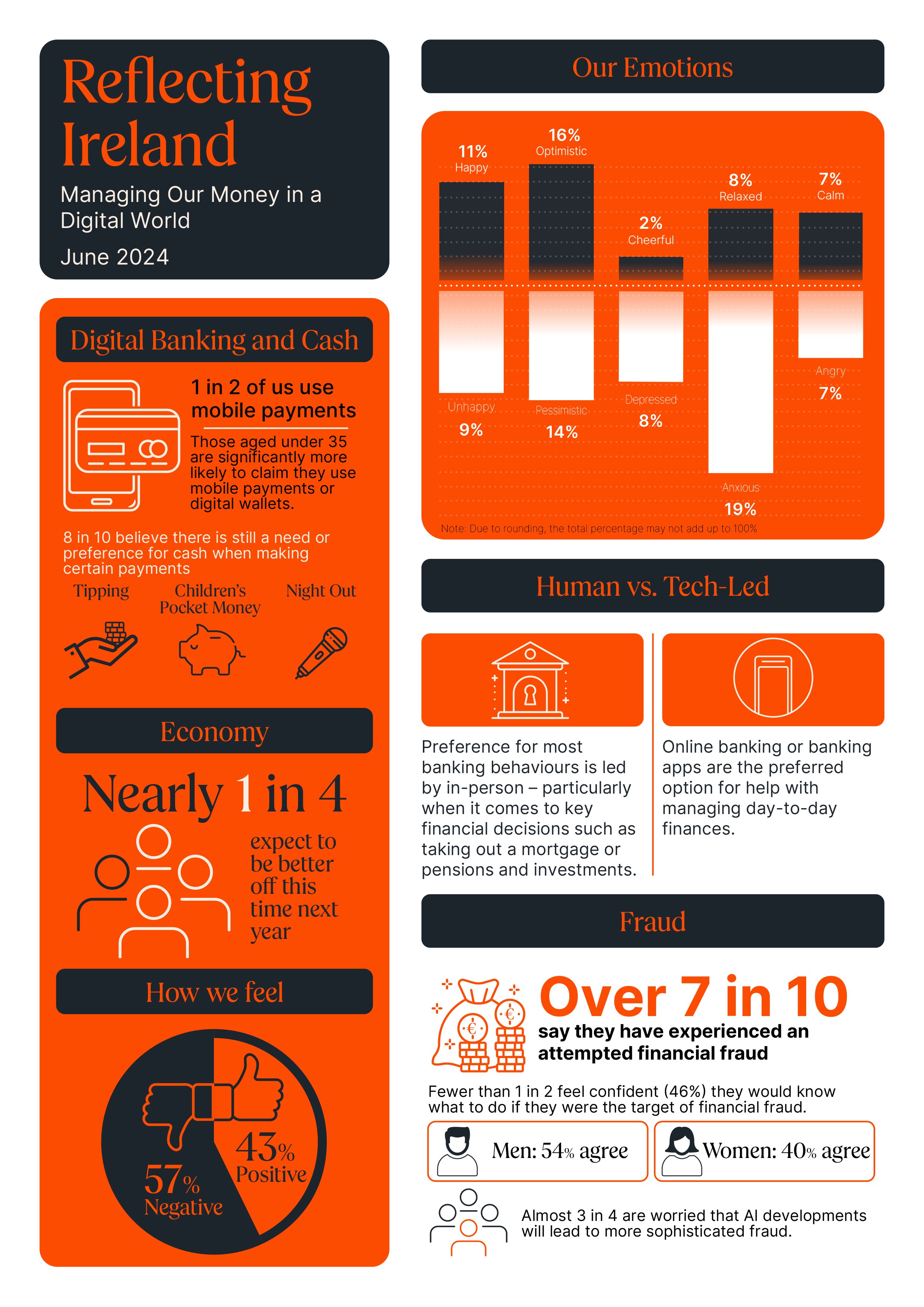 Reflecting Ireland

Managing Our Money in a Digital World

June 2024

Digital Banking and Cash

1 in 2 of us use mobile payments

Those aged under 35 are significantly more likely to claim they use mobile payments or digital wallets.

8 in 10 believe there is still a need or preference for cash when making certain payments

Tipping

Children's Pocket Money

Night Out

Economy

Nearly 1 in 4

expect to be better off this time next year

How we feel

43% Positive

57% Negative

Our Emotions

11% Happy

16% Optimistic

2% Cheerful

8% Relaxed

7% Calm

Unhappy 9%

Pessimistic 14%

Depressed 8%

Anxious 19%

Angry 7%

Note: Due to rounding, the total percentage may not add up to 100%

Human vs. Tech-Led

Preference for most banking behaviours is led by in-person – particularly when it comes to key financial decisions such as taking out a mortgage or pensions and investments.

Online banking or banking apps are the preferred option for help with managing day-to-day finances.

Fraud

Over 7 in 10

say they have experienced an attempted financial fraud

Fewer than 1 in 2 feel confident (46%) they would know what to do if they were the target of financial fraud.

Men: 54% agree

Women: 40% agree

Almost 3 in 4 are worried that AI developments will lead to more sophisticated fraud.