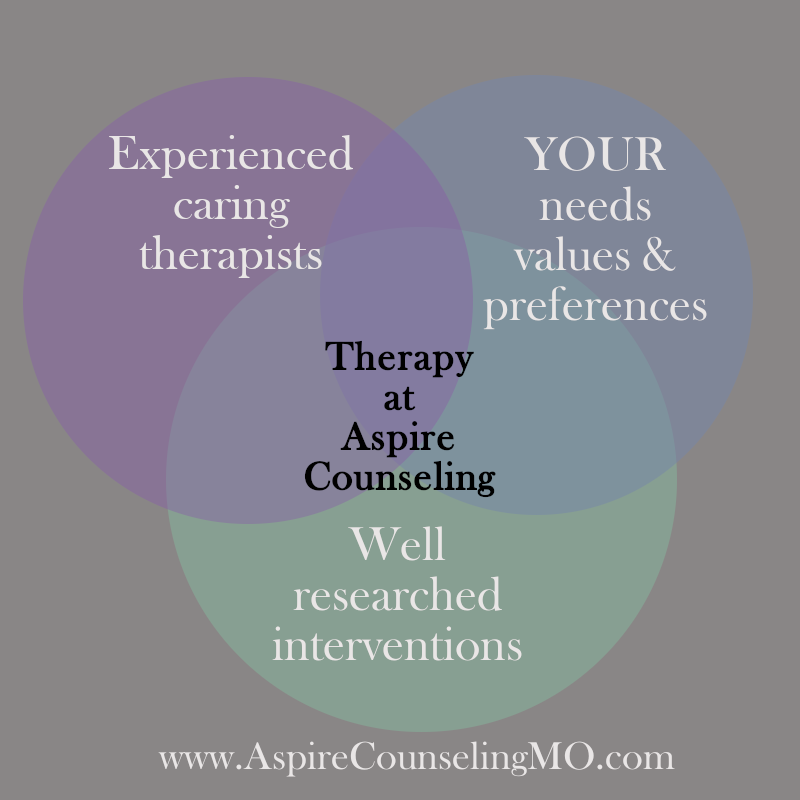 Experienced caring therapists

YOUR needs values & preferences

Therapy at Aspire Counseling

Well researched interventions

www.AspireCounselingMO.com