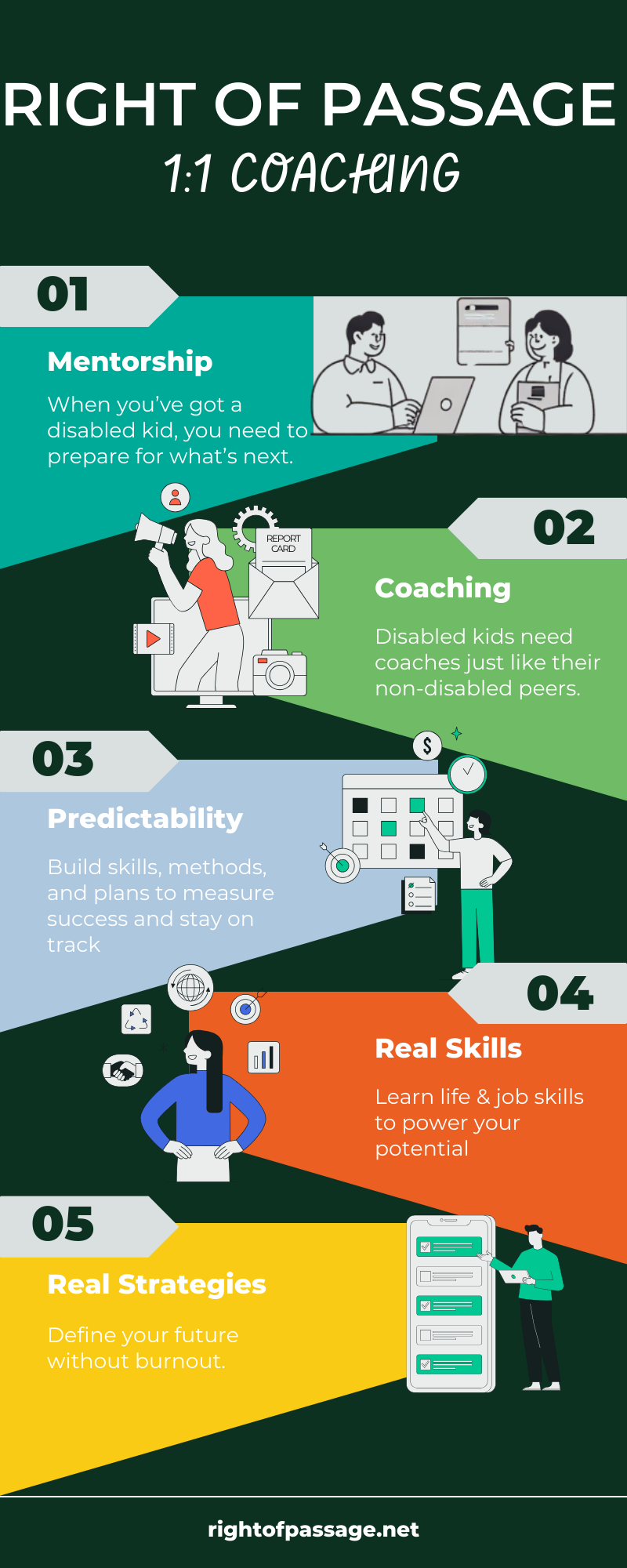 RIGHT OF PASSAGE
1:1 COACHING

01
Mentorship
When you've got a disabled kid, you need to prepare for what's next.

REPORT CARD

02
Coaching
Disabled kids need coaches just like their non-disabled peers.

03
Predictability
Build skills, methods, and plans to measure success and stay on track

$

04
Real Skills
Learn life & job skills to power your potential

05
Real Strategies
Define your future without burnout.

rightofpassage.net