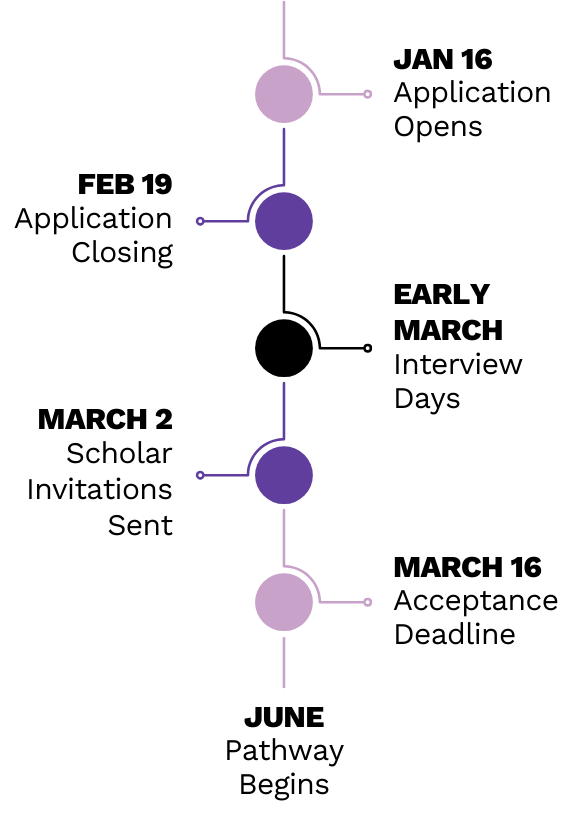 JAN 16
Application Opens

FEB 19
Application Closing

EARLY MARCH
Interview Days

MARCH 2
Scholar Invitations Sent

MARCH 16
Acceptance Deadline

JUNE
Pathway Begins