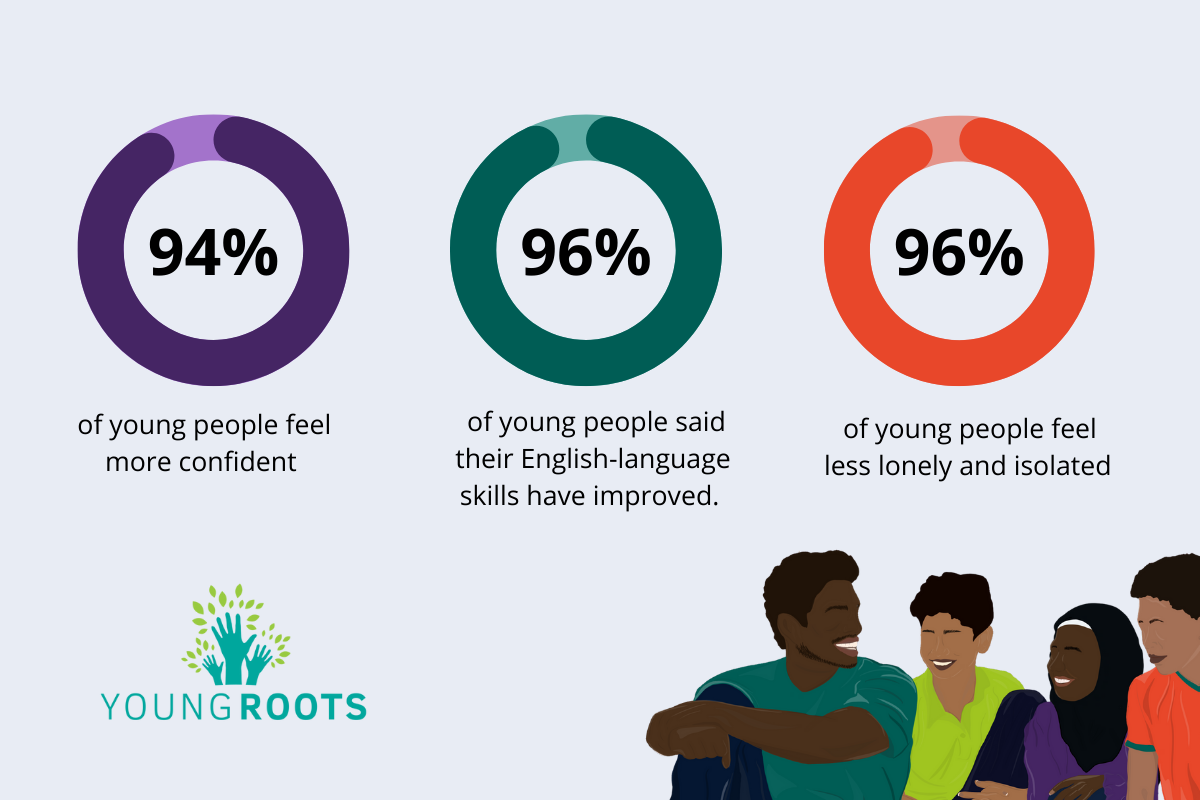 94%

of young people feel more confident

96%

of young people said their English-language skills have improved.

96%

of young people feel less lonely and isolated

YOUNGROOTS