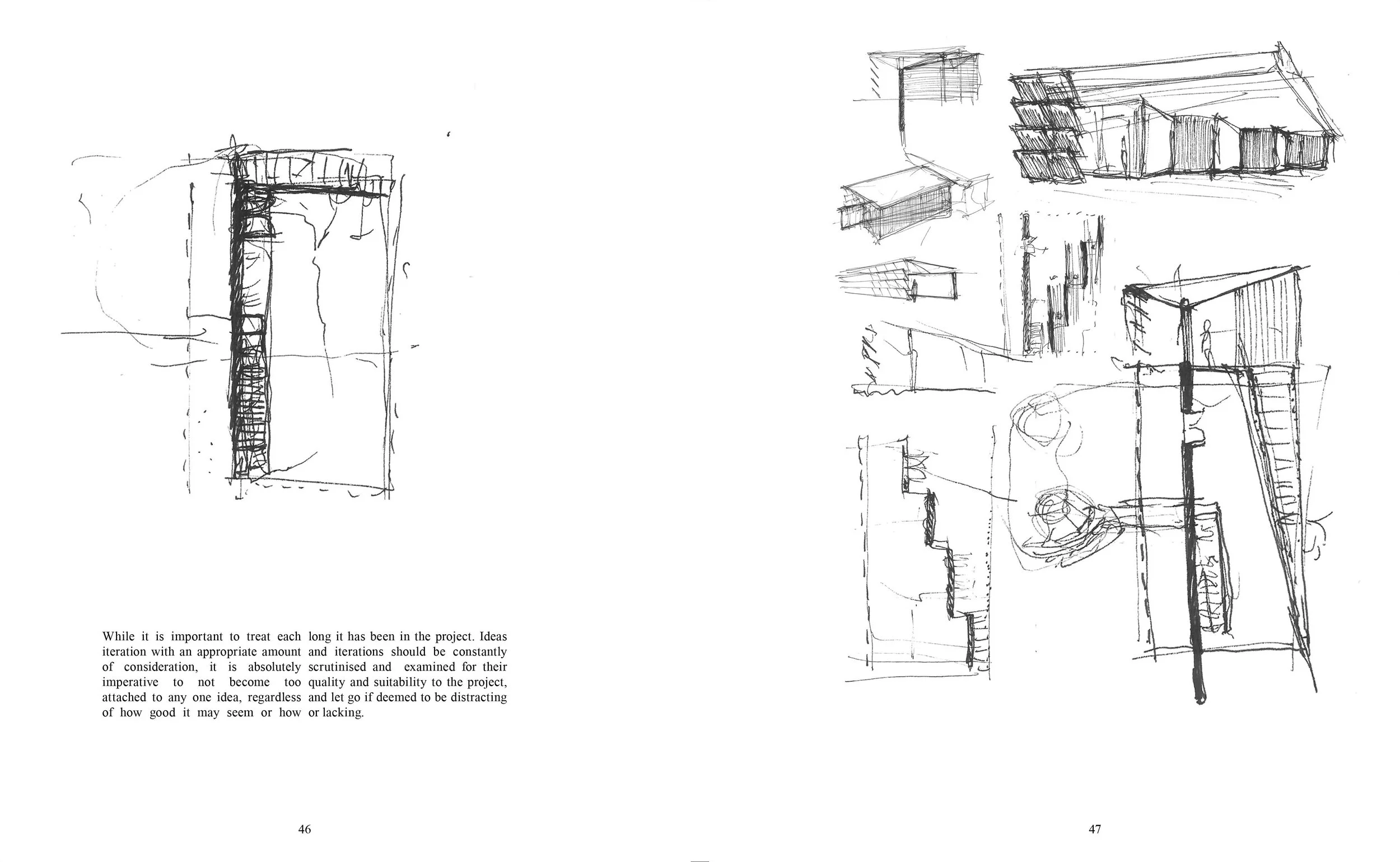 While it is important to treat each iteration with an appropriate amount of consideration, it is absolutely imperative to not become too attached to any one idea, regardless of how good it may seem or how

long it has been in the project. Ideas and iterations should be constantly scrutinised and examined for their quality and suitability to the project, and let go if deemed to be distracting or lacking.

46

47