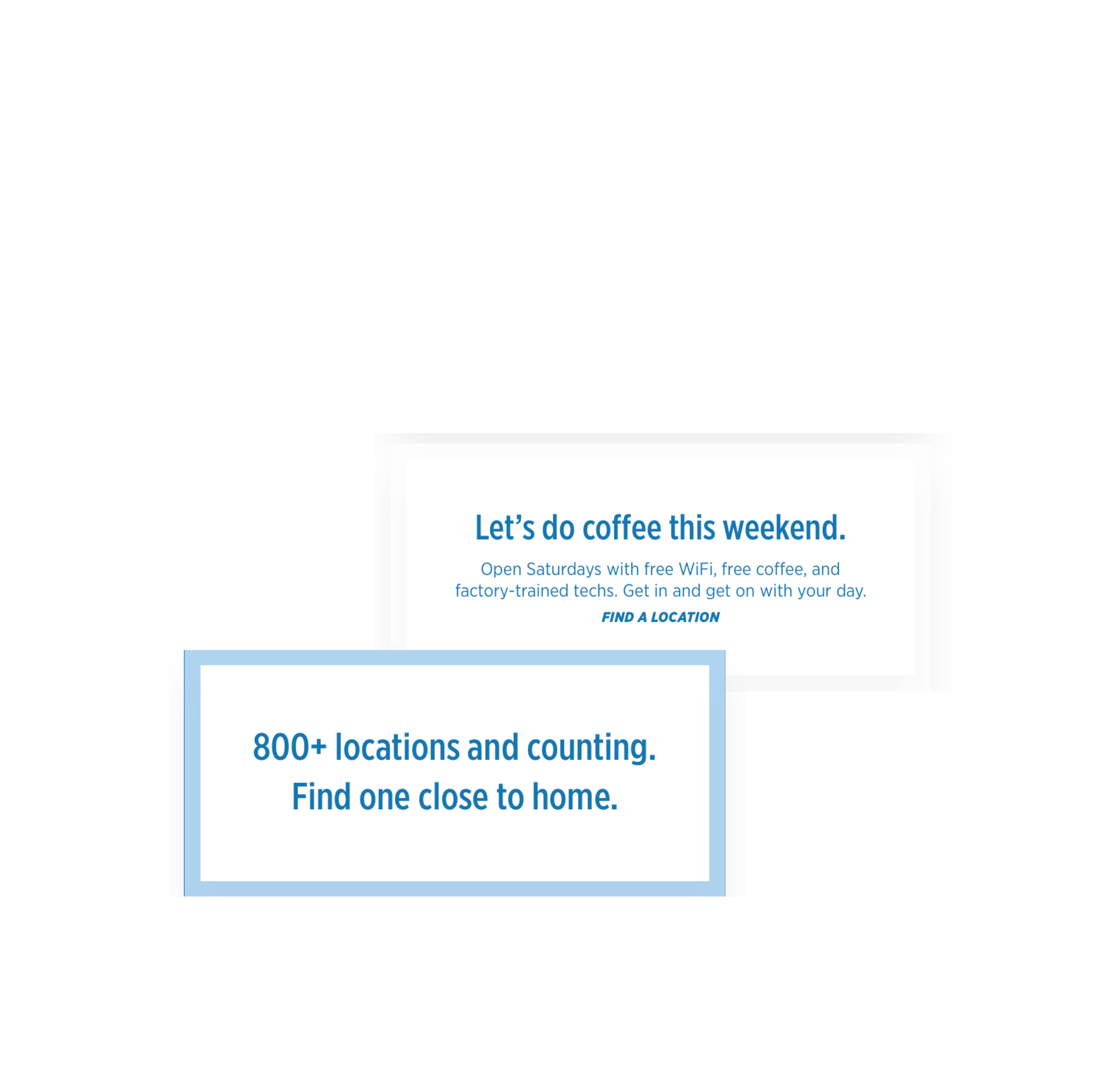 Let's do coffee this weekend.

Open Saturdays with free WiFi, free coffee, and factory-trained techs. Get in and get on with your day.

FIND A LOCATION

800+ locations and counting.
Find one close to home.