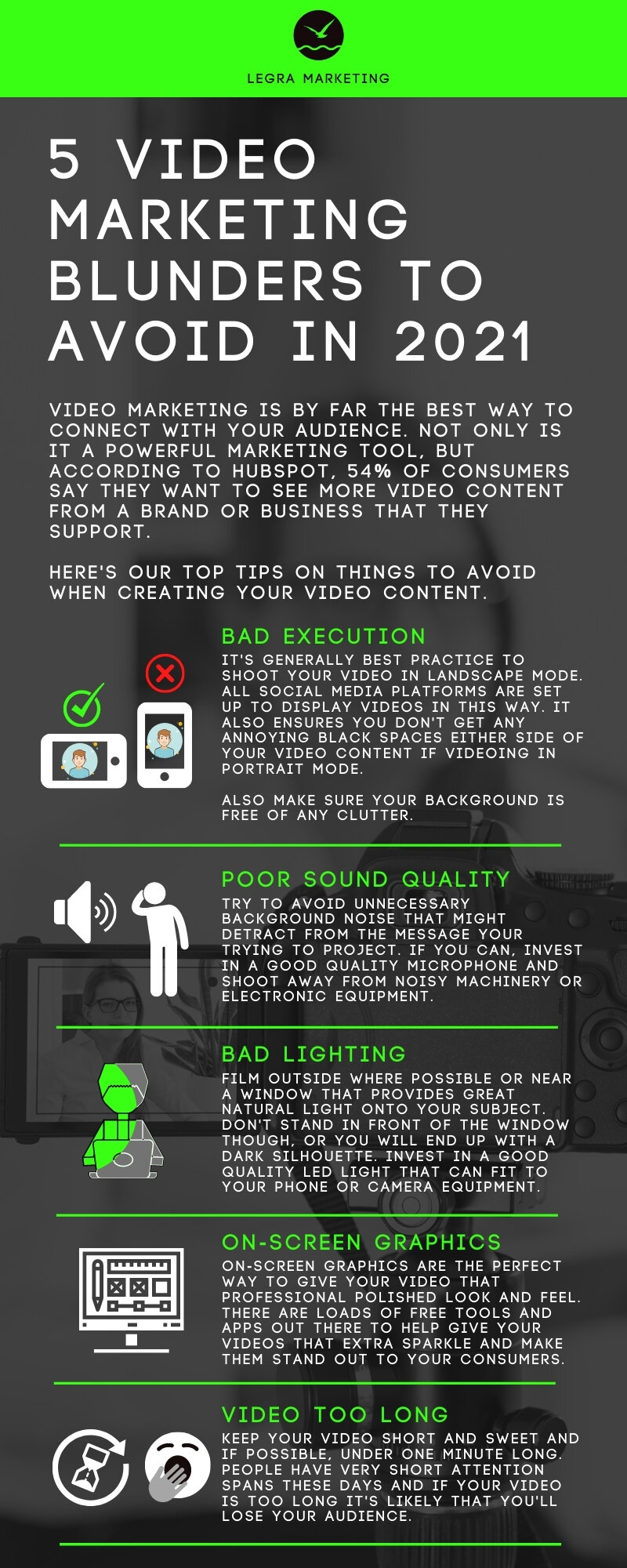 LEGRA MARKETING

5 VIDEO MARKETING BLUNDERS TO AVOID IN 2021

VIDEO MARKETING IS BY FAR THE BEST WAY TO CONNECT WITH YOUR AUDIENCE. NOT ONLY IS IT A POWERFUL MARKETING TOOL, BUT ACCORDING TO HUBSPOT, 54% OF CONSUMERS SAY THEY WANT TO SEE MORE VIDEO CONTENT FROM A BRAND OR BUSINESS THAT THEY SUPPORT.

HERE'S OUR TOP TIPS ON THINGS TO AVOID WHEN CREATING YOUR VIDEO CONTENT.

BAD EXECUTION
IT'S GENERALLY BEST PRACTICE TO SHOOT YOUR VIDEO IN LANDSCAPE MODE. ALL SOCIAL MEDIA PLATFORMS ARE SET UP TO DISPLAY VIDEOS IN THIS WAY. IT ALSO ENSURES YOU DON'T GET ANY ANNOYING BLACK SPACES EITHER SIDE OF YOUR VIDEO CONTENT IF VIDEOING IN PORTRAIT MODE.

ALSO MAKE SURE YOUR BACKGROUND IS FREE OF ANY CLUTTER.

POOR SOUND QUALITY
TRY TO AVOID UNNECESSARY BACKGROUND NOISE THAT MIGHT DETRACT FROM THE MESSAGE YOUR TRYING TO PROJECT. IF YOU CAN, INVEST IN A GOOD QUALITY MICROPHONE AND SHOOT AWAY FROM NOISY MACHINERY OR ELECTRONIC EQUIPMENT.

BAD LIGHTING
FILM OUTSIDE WHERE POSSIBLE OR NEAR A WINDOW THAT PROVIDES GREAT NATURAL LIGHT ONTO YOUR SUBJECT. DON'T STAND IN FRONT OF THE WINDOW THOUGH, OR YOU WILL END UP WITH A DARK SILHOUETTE. INVEST IN A GOOD QUALITY LED LIGHT THAT CAN FIT TO YOUR PHONE OR CAMERA EQUIPMENT.

ON-SCREEN GRAPHICS
ON-SCREEN GRAPHICS ARE THE PERFECT WAY TO GIVE YOUR VIDEO THAT PROFESSIONAL POLISHED LOOK AND FEEL. THERE ARE LOADS OF FREE TOOLS AND APPS OUT THERE TO HELP GIVE YOUR VIDEOS THAT EXTRA SPARKLE AND MAKE THEM STAND OUT TO YOUR CONSUMERS.

VIDEO TOO LONG
KEEP YOUR VIDEO SHORT AND SWEET AND IF POSSIBLE, UNDER ONE MINUTE LONG. PEOPLE HAVE VERY SHORT ATTENTION SPANS THESE DAYS AND IF YOUR VIDEO IS TOO LONG IT'S LIKELY THAT YOU'LL LOSE YOUR AUDIENCE.