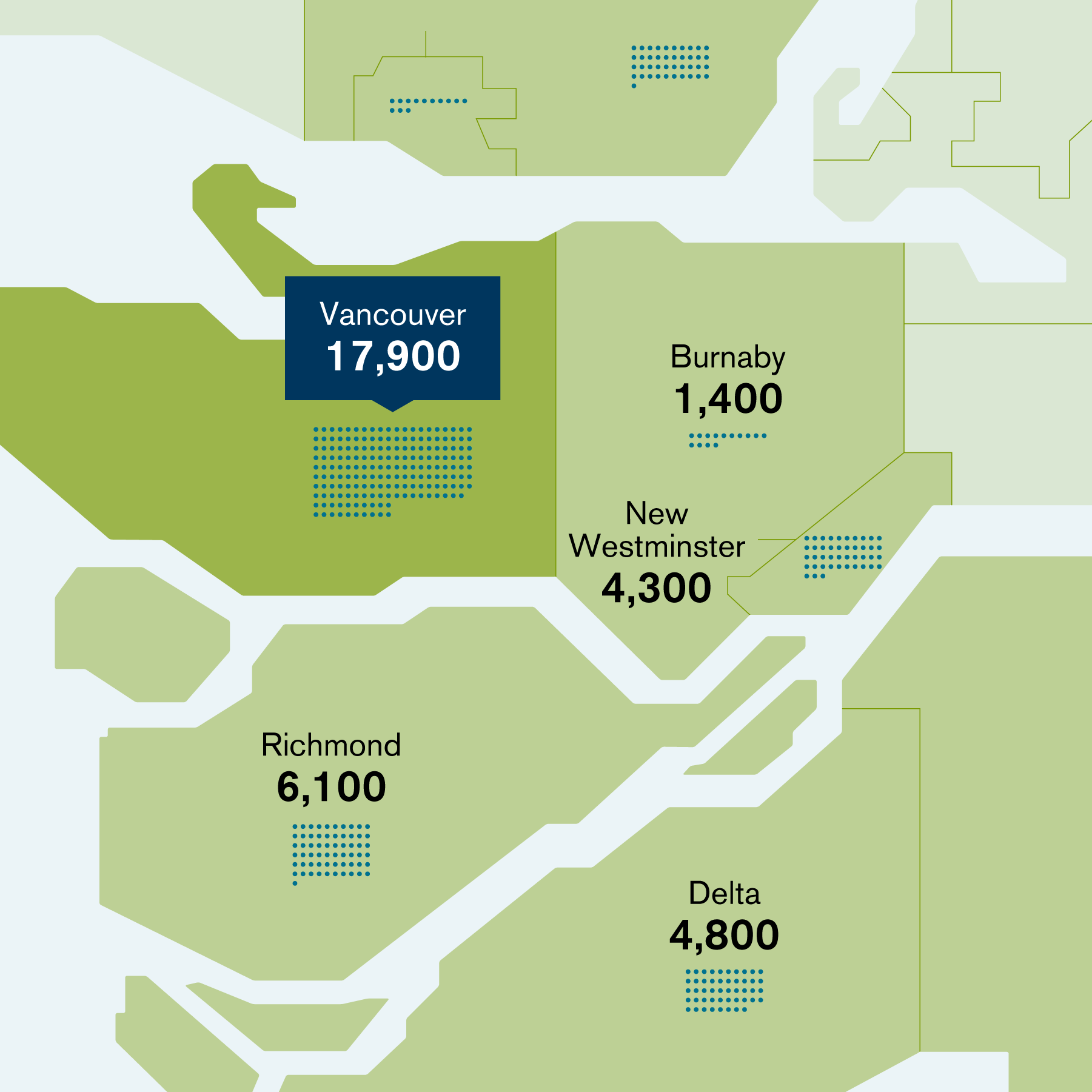 Vancouver
17,900

Burnaby
1,400

New Westminster
4,300

Richmond
6,100

Delta
4,800