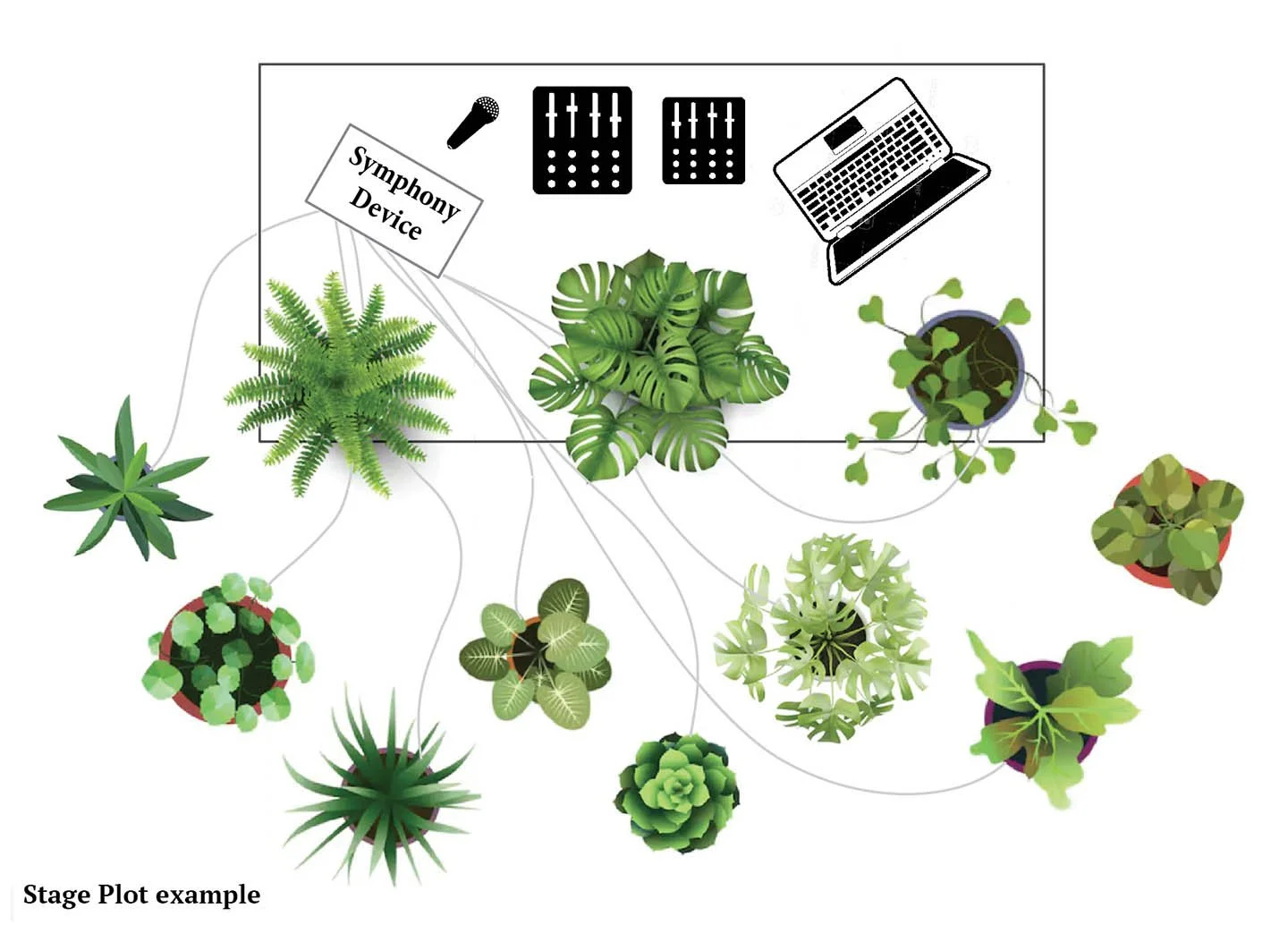 Symphony Device

Stage Plot example