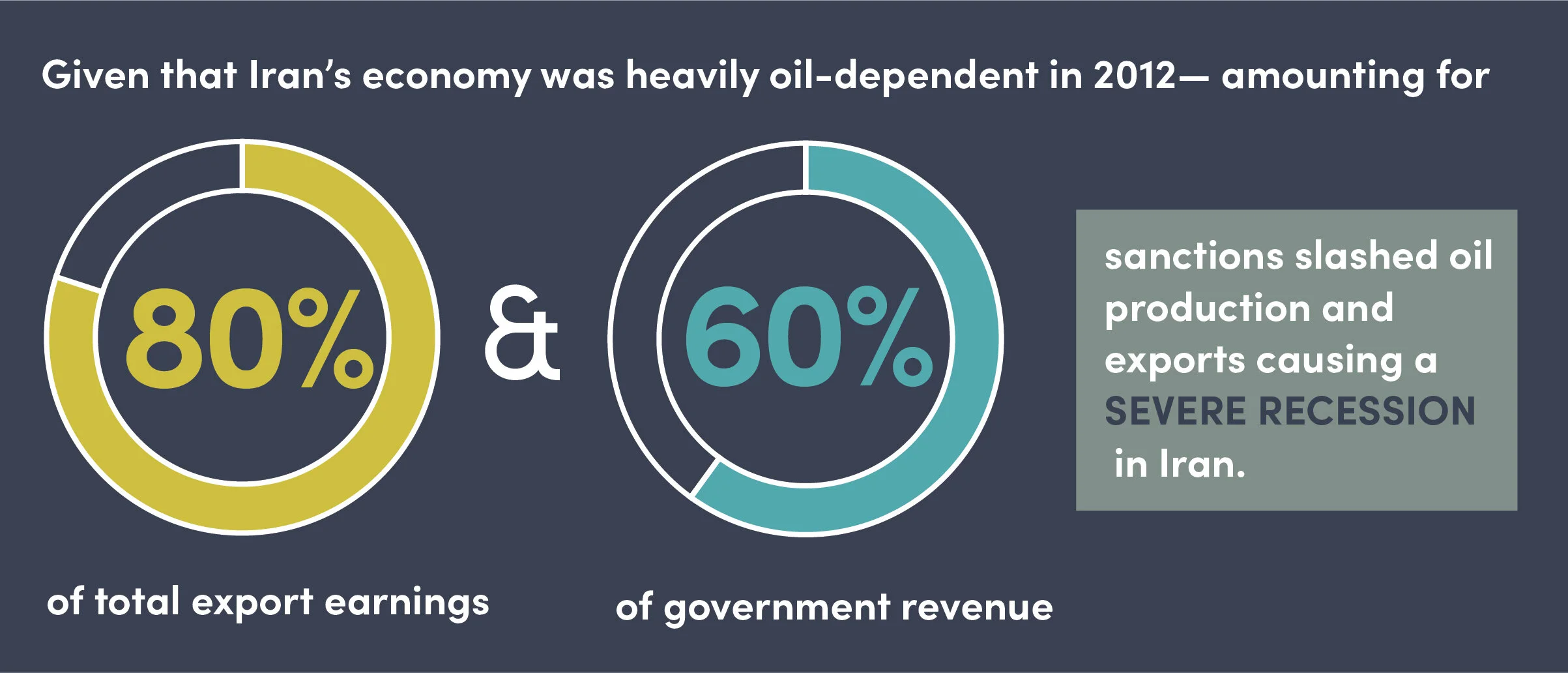 Given that Iran's economy was heavily oil-dependent in 2012— amounting for

80%

of total export earnings

&

60%

of government revenue

sanctions slashed oil production and exports causing a SEVERE RECESSION in Iran.