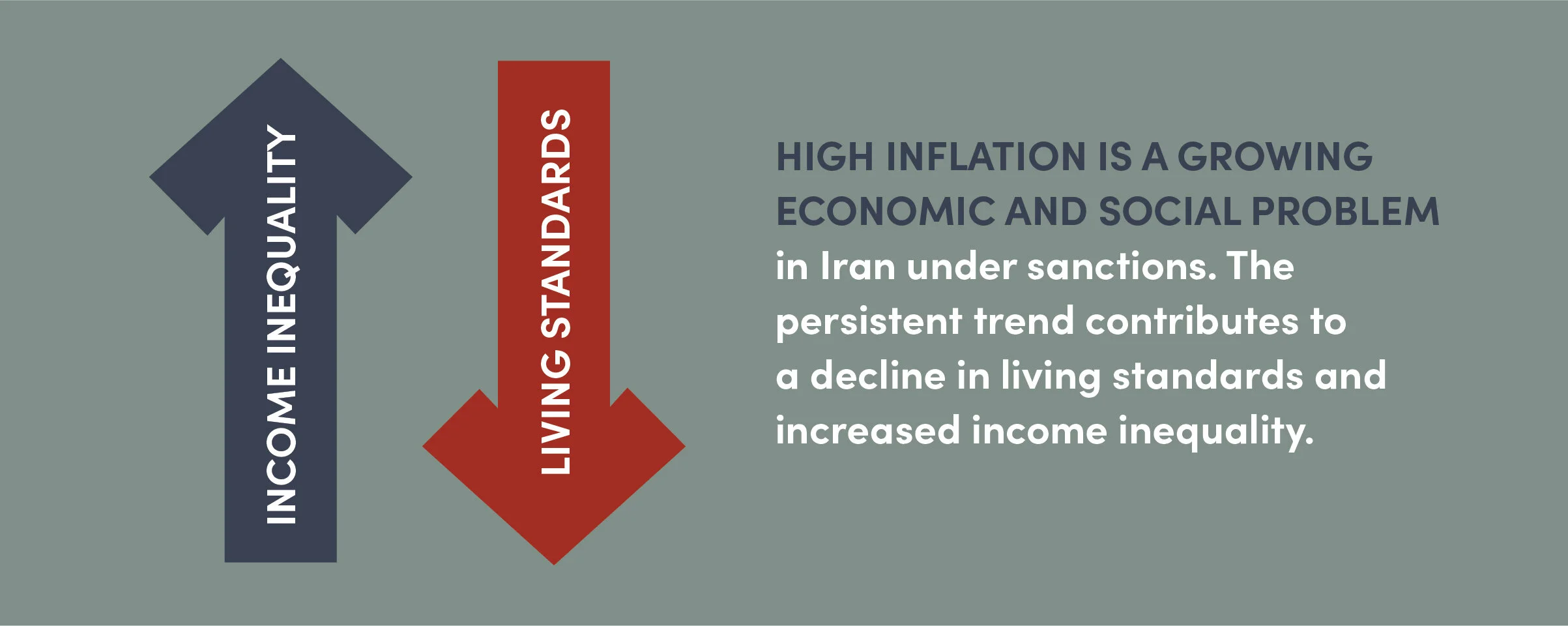 INCOME INEQUALITY

LIVING STANDARDS

HIGH INFLATION IS A GROWING ECONOMIC AND SOCIAL PROBLEM in Iran under sanctions. The persistent trend contributes to a decline in living standards and increased income inequality.