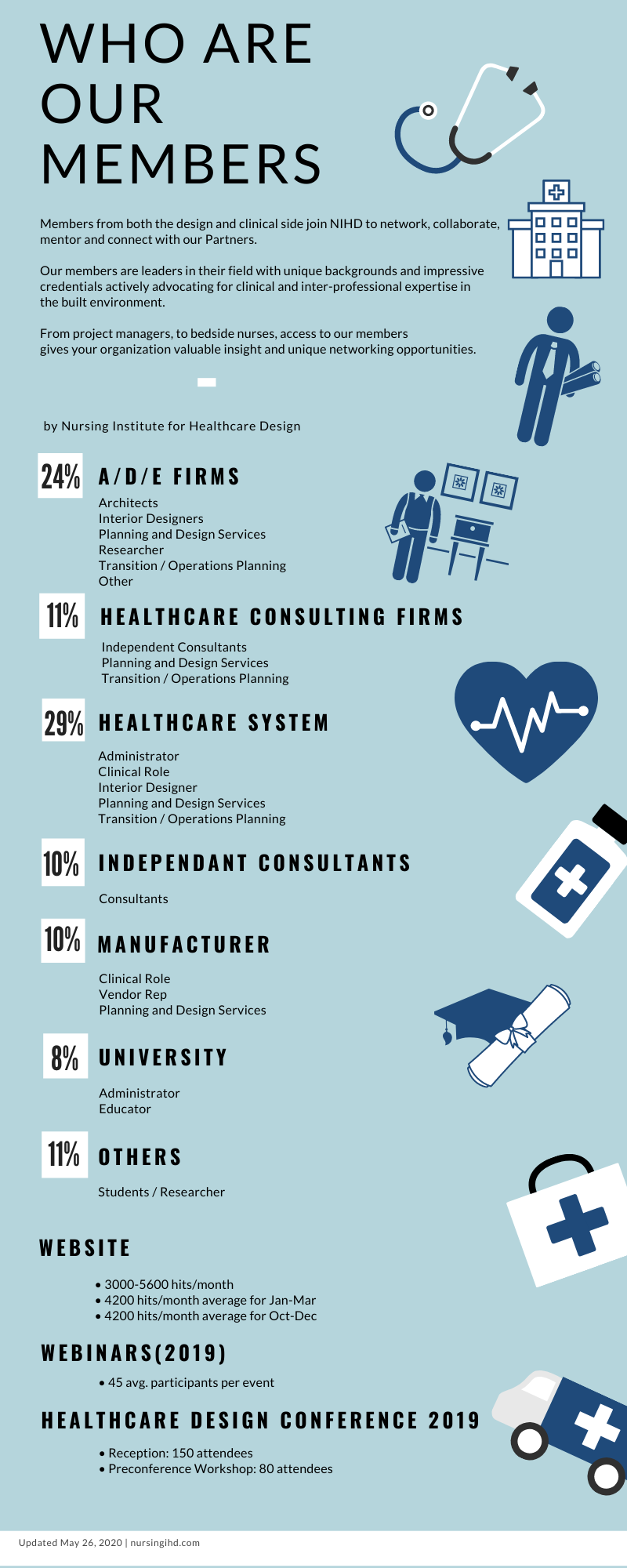 WHO ARE OUR MEMBERS

Members from both the design and clinical side join NIHD to network, collaborate, mentor and connect with our Partners.

Our members are leaders in their field with unique backgrounds and impressive credentials actively advocating for clinical and inter-professional expertise in the built environment.

From project managers, to bedside nurses, access to our members gives your organization valuable insight and unique networking opportunities.

by Nursing Institute for Healthcare Design

24% A/D/E FIRMS

Architects
Interior Designers
Planning and Design Services
Researcher
Transition / Operations Planning
Other

11% HEALTHCARE CONSULTING FIRMS

Independent Consultants
Planning and Design Services
Transition / Operations Planning

29% HEALTHCARE SYSTEM

Administrator
Clinical Role
Interior Designer
Planning and Design Services
Transition / Operations Planning

10% INDEPENDANT CONSULTANTS

Consultants

10% MANUFACTURER

Clinical Role
Vendor Rep
Planning and Design Services

8% UNIVERSITY

Administrator
Educator

11% OTHERS

Students / Researcher

WEBSITE

• 3000-5600 hits/month
• 4200 hits/month average for Jan-Mar
• 4200 hits/month average for Oct-Dec

WEBINARS(2019)

• 45 avg. participants per event

HEALTHCARE DESIGN CONFERENCE 2019

• Reception: 150 attendees
• Preconference Workshop: 80 attendees

Updated May 26, 2020 | nursingihd.com