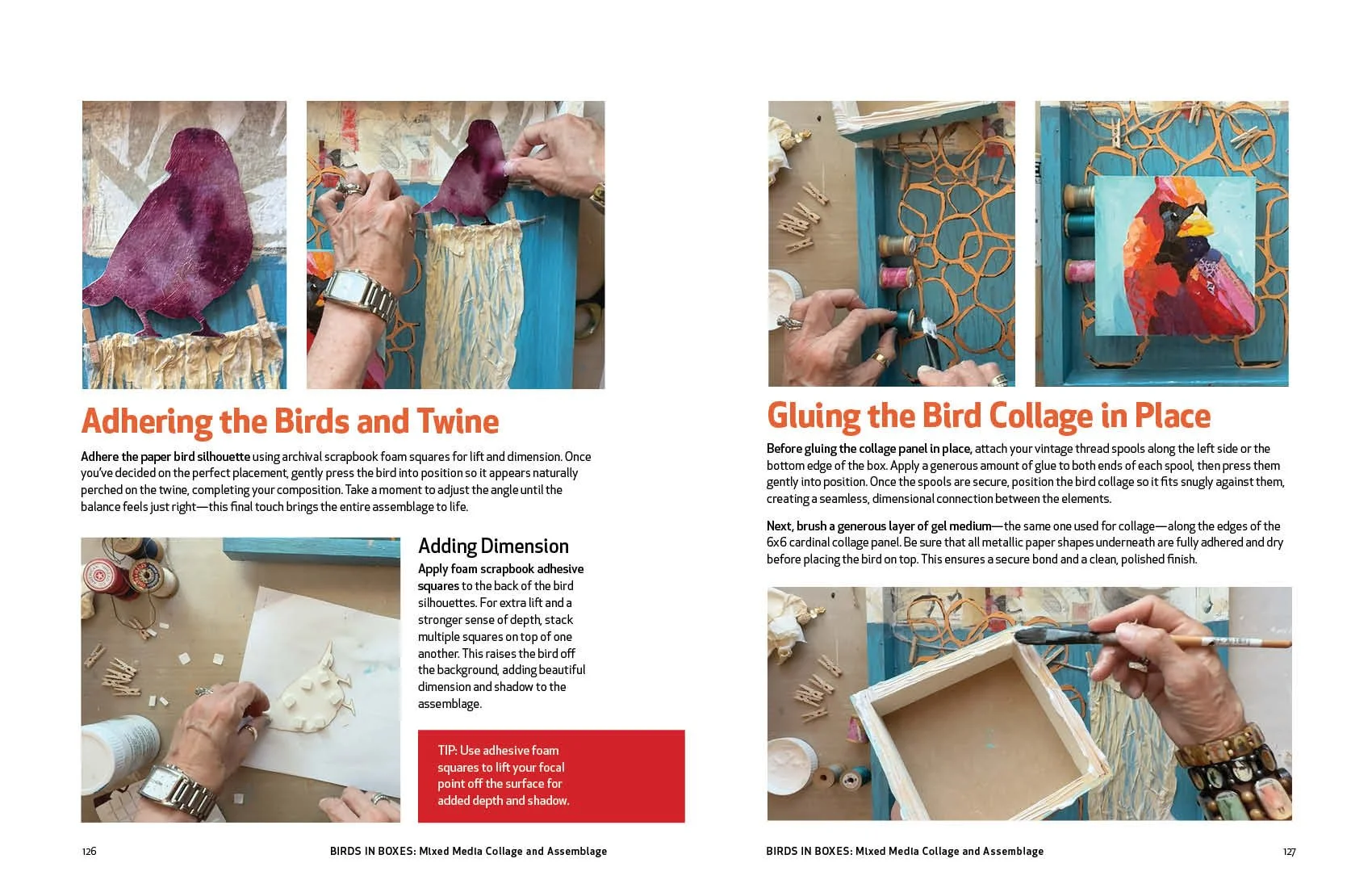 Adhering the Birds and Twine

Adhere the paper bird silhouette using archival scrapbook foam squares for lift and dimension. Once you've decided on the perfect placement, gently press the bird into position so it appears naturally perched on the twine, completing your composition. Take a moment to adjust the angle until the balance feels just right—this final touch brings the entire assemblage to life.

Adding Dimension

Apply foam scrapbook adhesive squares to the back of the bird silhouettes. For extra lift and a stronger sense of depth, stack multiple squares on top of one another. This raises the bird off the background, adding beautiful dimension and shadow to the assemblage.

TIP: Use adhesive foam squares to lift your focal point off the surface for added depth and shadow.

126

BIRDS IN BOXES: Mixed Media Collage and Assemblage

Gluing the Bird Collage in Place

Before gluing the collage panel in place, attach your vintage thread spools along the left side or the bottom edge of the box. Apply a generous amount of glue to both ends of each spool, then press them gently into position. Once the spools are secure, position the bird collage so it fits snugly against them, creating a seamless, dimensional connection between the elements.

Next, brush a generous layer of gel medium—the same one used for collage—along the edges of the 6x6 cardinal collage panel. Be sure that all metallic paper shapes underneath are fully adhered and dry before placing the bird on top. This ensures a secure bond and a clean, polished finish.

BIRDS IN BOXES: Mixed Media Collage and Assemblage

127