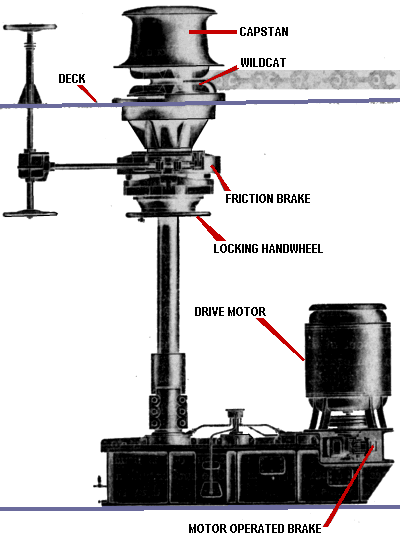 CAPSTAN
WILDCAT
DECK
FRICTION BRAKE
LOCKING HANDWHEEL
DRIVE MOTOR
MOTOR OPERATED BRAKE