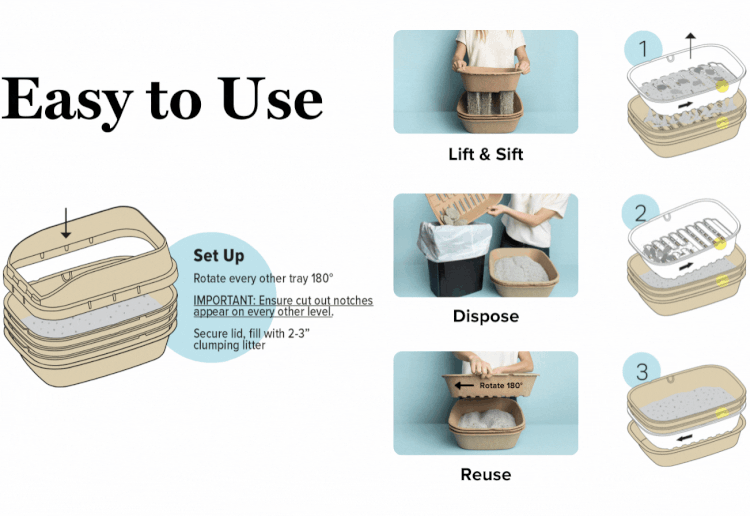 Easy to Use

Set Up

Rotate every other tray 180°

IMPORTANT: Ensure cut out notches appear on every other level.

Secure lid, fill with 2-3" clumping litter

Lift & Sift

Dispose

Rotate 180°

Reuse

1

2

3