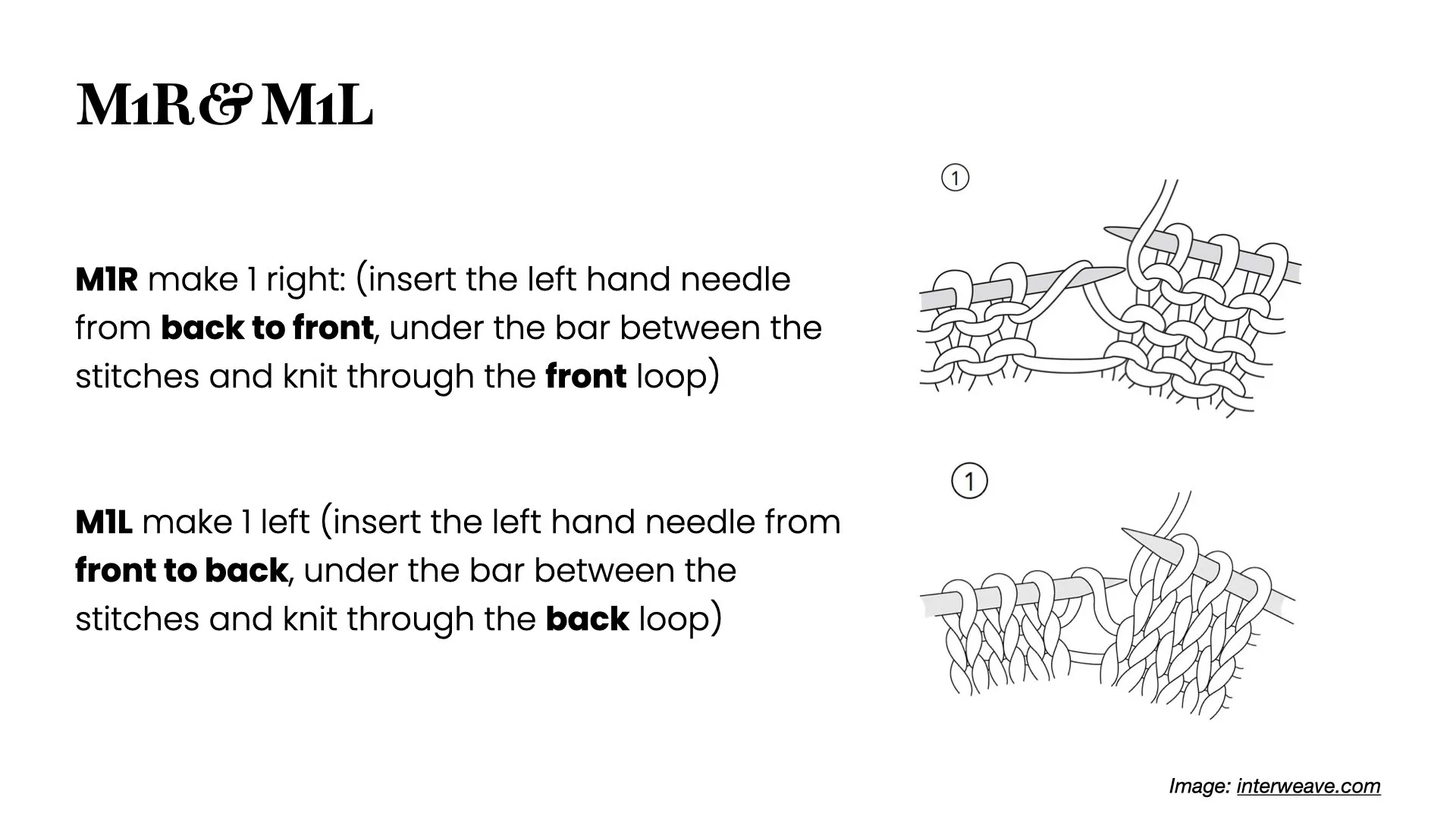 M1R & M1L

M1R make 1 right: (insert the left hand needle from back to front, under the bar between the stitches and knit through the front loop)

①

M1L make 1 left (insert the left hand needle from front to back, under the bar between the stitches and knit through the back loop)

①

Image: interweave.com