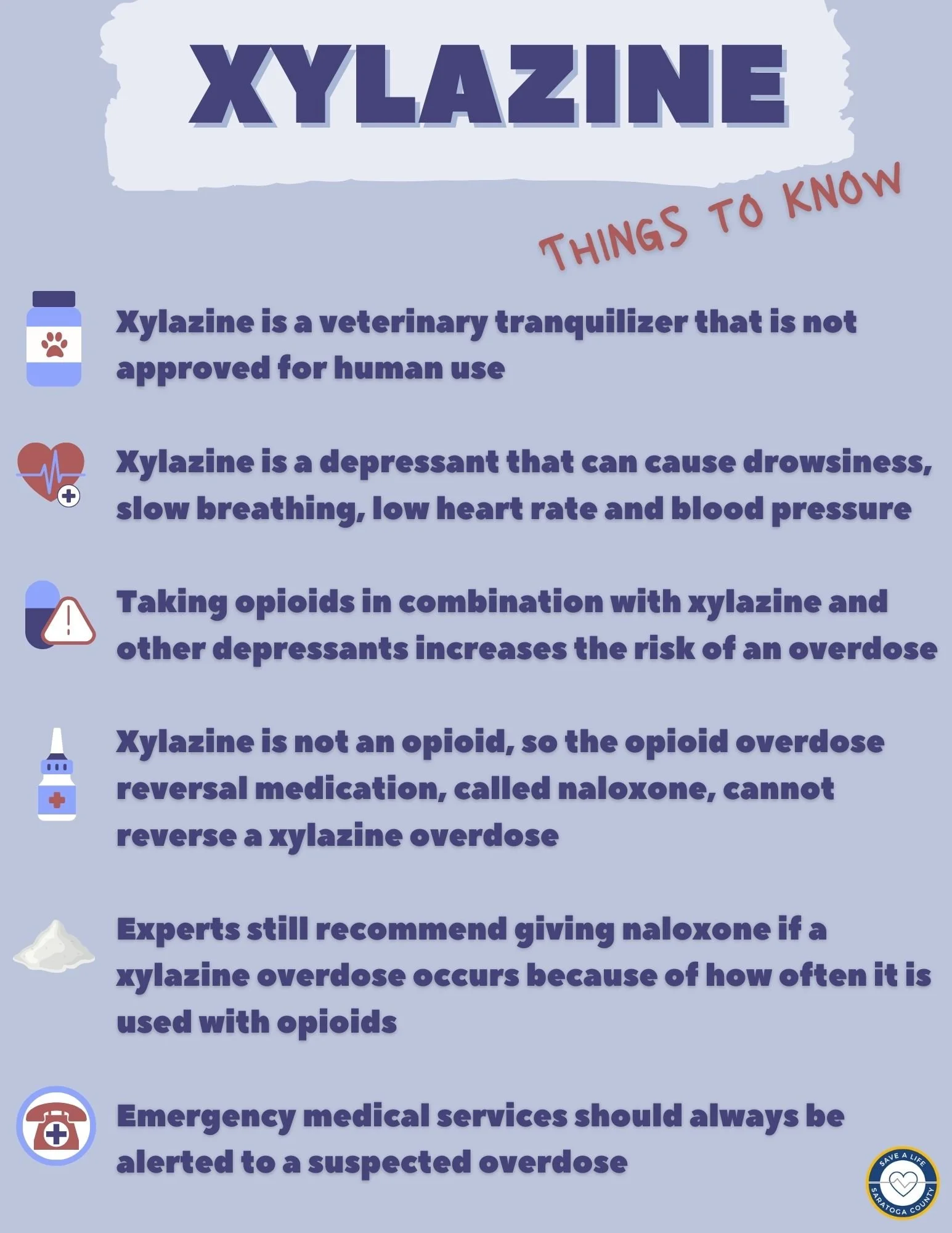 XYLAZINE

THINGS TO KNOW

Xylazine is a veterinary tranquilizer that is not approved for human use

Xylazine is a depressant that can cause drowsiness, slow breathing, low heart rate and blood pressure

Taking opioids in combination with xylazine and other depressants increases the risk of an overdose

Xylazine is not an opioid, so the opioid overdose reversal medication, called naloxone, cannot reverse a xylazine overdose

Experts still recommend giving naloxone if a xylazine overdose occurs because of how often it is used with opioids

Emergency medical services should always be alerted to a suspected overdose

SAVE A LIFE
SARATOGA COUNTY