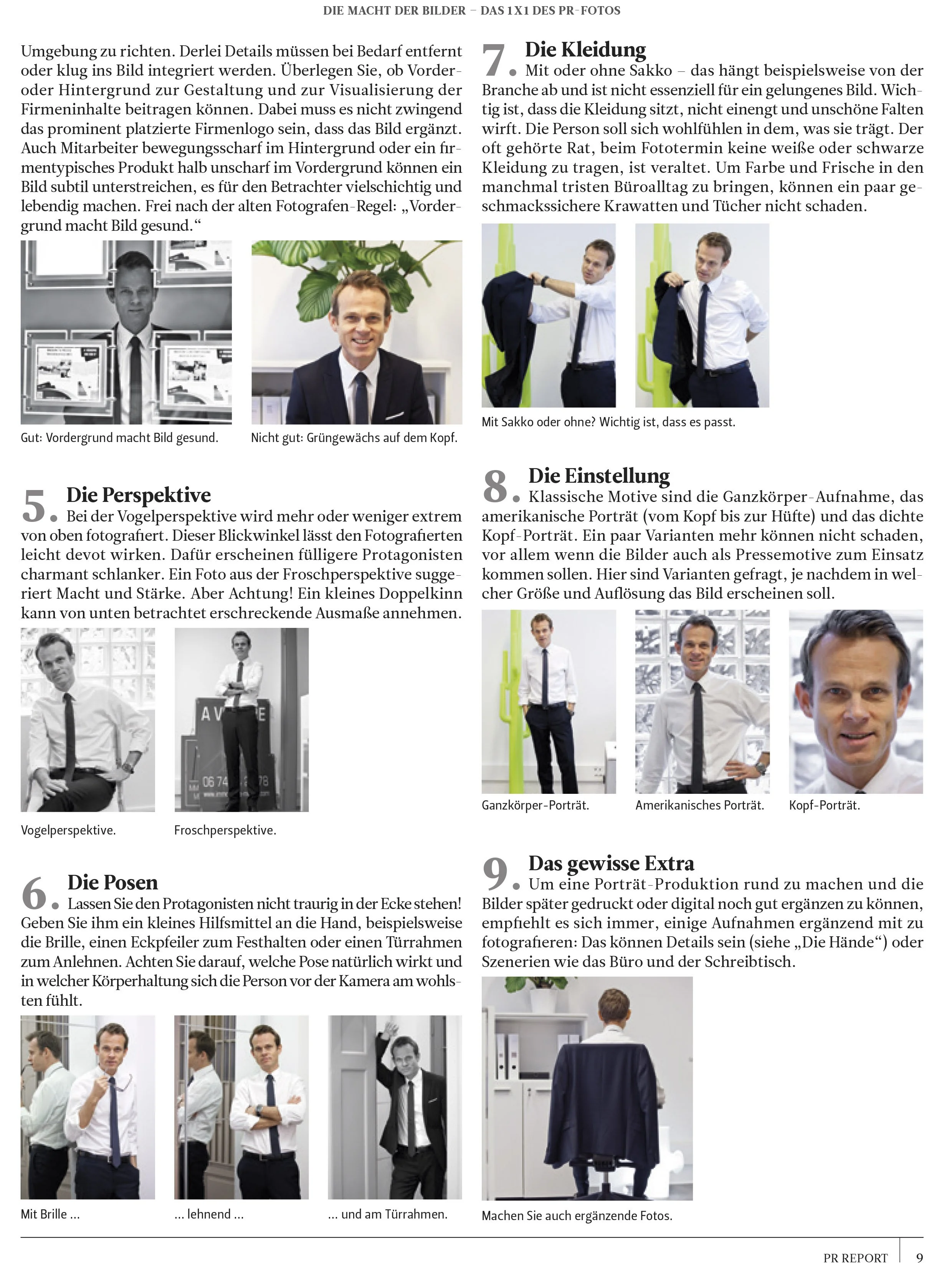 DIE MACHT DER BILDER – DAS 1X1 DES PR-FOTOS

Umgebung zu richten. Derlei Details müssen bei Bedarf entfernt oder klug ins Bild integriert werden. Überlegen Sie, ob Vorder- oder Hintergrund zur Gestaltung und zur Visualisierung der Firmeninhalte beitragen können. Dabei muss es nicht zwingend das prominent platzierte Firmenlogo sein, dass das Bild ergänzt. Auch Mitarbeiter bewegungsscharf im Hintergrund oder ein firmentypisches Produkt halb unscharf im Vordergrund können ein Bild subtil unterstreichen, es für den Betrachter vielschichtig und lebendig machen. Frei nach der alten Fotografen-Regel: „Vordergrund macht Bild gesund."

Gut: Vordergrund macht Bild gesund.

Nicht gut: Grüngewächs auf dem Kopf.

5. Die Perspektive
Bei der Vogelperspektive wird mehr oder weniger extrem von oben fotografiert. Dieser Blickwinkel lässt den Fotografierten leicht devot wirken. Dafür erscheinen fülligere Protagonisten charmant schlanker. Ein Foto aus der Froschperspektive suggeriert Macht und Stärke. Aber Achtung! Ein kleines Doppelkinn kann von unten betrachtet erschreckende Ausmaße annehmen.

Vogelperspektive.

Froschperspektive.

6. Die Posen
Lassen Sie den Protagonisten nicht traurig in der Ecke stehen! Geben Sie ihm ein kleines Hilfsmittel an die Hand, beispielsweise die Brille, einen Eckpfeiler zum Festhalten oder einen Türrahmen zum Anlehnen. Achten Sie darauf, welche Pose natürlich wirkt und in welcher Körperhaltung sich die Person vor der Kamera am wohlsten fühlt.

Mit Brille ...

... lehnend ...

... und am Türrahmen.

7. Die Kleidung
Mit oder ohne Sakko – das hängt beispielsweise von der Branche ab und ist nicht essenziell für ein gelungenes Bild. Wichtig ist, dass die Kleidung sitzt, nicht einengt und unschöne Falten wirft. Die Person soll sich wohlfühlen in dem, was sie trägt. Der oft gehörte Rat, beim Fototermin keine weiße oder schwarze Kleidung zu tragen, ist veraltet. Um Farbe und Frische in den manchmal tristen Büroalltag zu bringen, können ein paar geschmackssichere Krawatten und Tücher nicht schaden.

Mit Sakko oder ohne? Wichtig ist, dass es passt.

8. Die Einstellung
Klassische Motive sind die Ganzkörper-Aufnahme, das amerikanische Porträt (vom Kopf bis zur Hüfte) und das dichte Kopf-Porträt. Ein paar Varianten mehr können nicht schaden, vor allem wenn die Bilder auch als Pressemotive zum Einsatz kommen sollen. Hier sind Varianten gefragt, je nachdem in welcher Größe und Auflösung das Bild erscheinen soll.

Ganzkörper-Porträt.

Amerikanisches Porträt.

Kopf-Porträt.

9. Das gewisse Extra
Um eine Porträt-Produktion rund zu machen und die Bilder später gedruckt oder digital noch gut ergänzen zu können, empfiehlt es sich immer, einige Aufnahmen ergänzend mit zu fotografieren: Das können Details sein (siehe „Die Hände") oder Szenerien wie das Büro und der Schreibtisch.

Machen Sie auch ergänzende Fotos.

PR REPORT 9