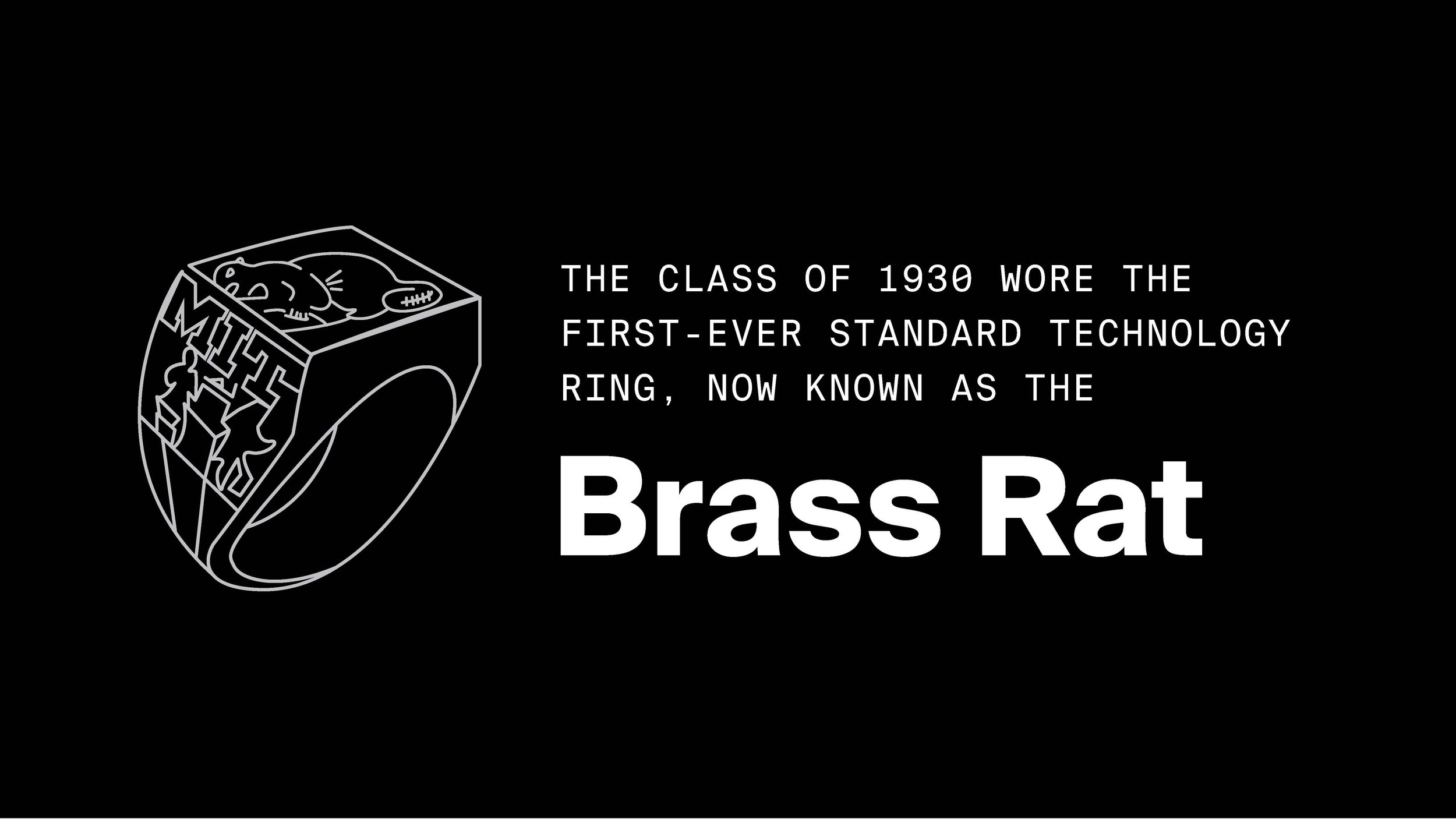 MIT

THE CLASS OF 1930 WORE THE FIRST-EVER STANDARD TECHNOLOGY RING, NOW KNOWN AS THE

Brass Rat