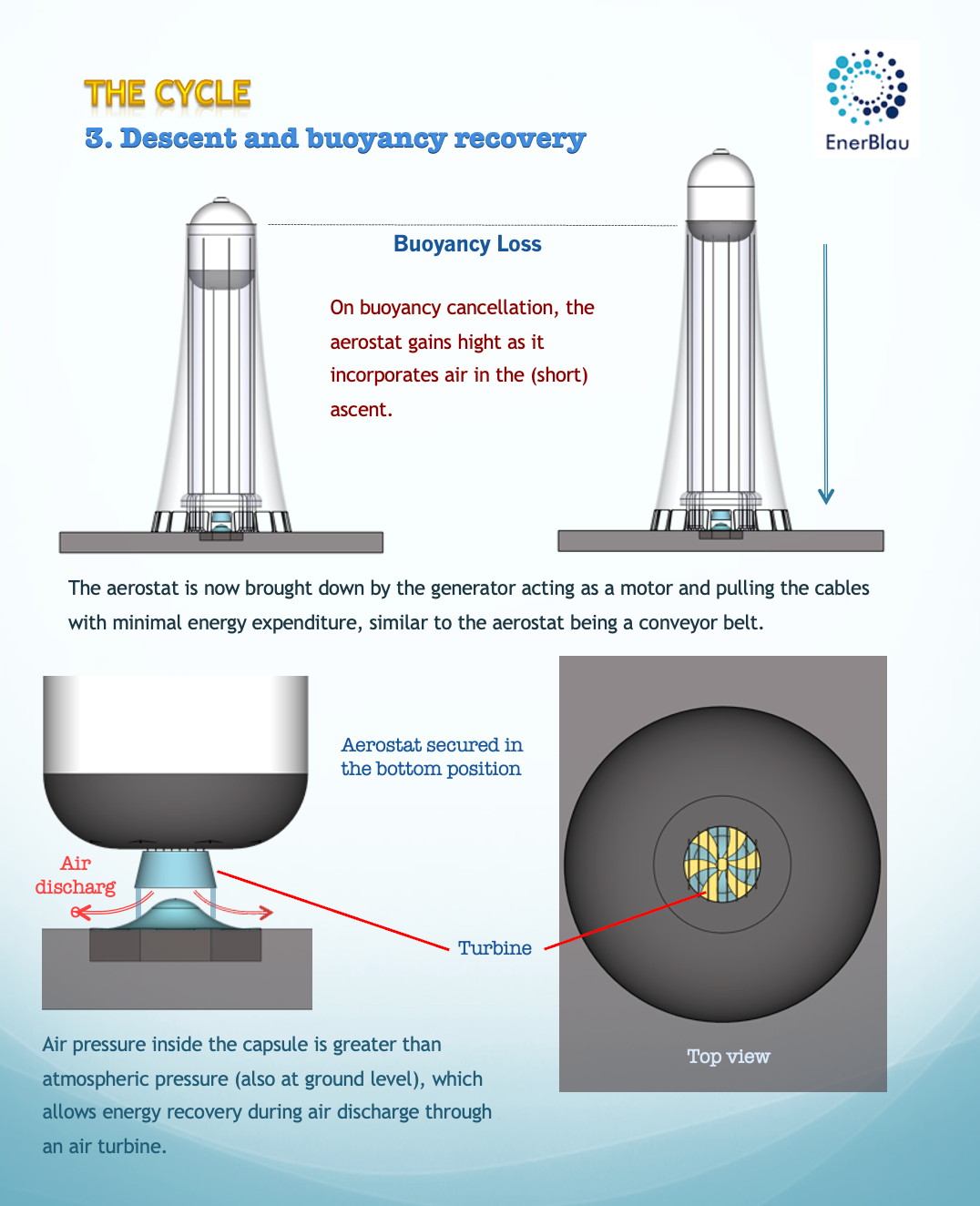 THE CYCLE

3. Descent and buoyancy recovery

EnerBlau

Buoyancy Loss

On buoyancy cancellation, the aerostat gains hight as it incorporates air in the (short) ascent.

The aerostat is now brought down by the generator acting as a motor and pulling the cables with minimal energy expenditure, similar to the aerostat being a conveyor belt.

Aerostat secured in the bottom position

Air discharg

Turbine

Top view

Air pressure inside the capsule is greater than atmospheric pressure (also at ground level), which allows energy recovery during air discharge through an air turbine.