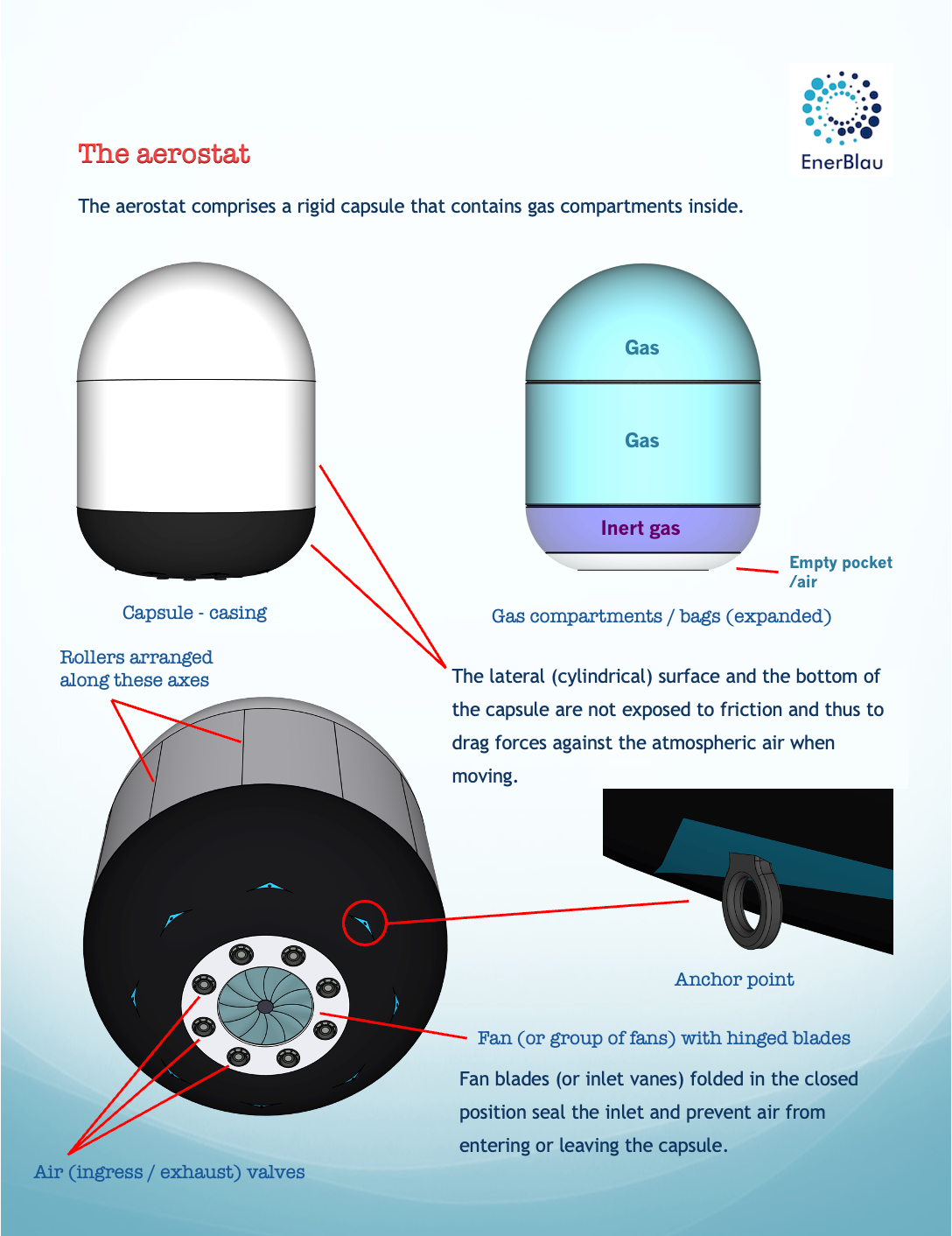 EnerBlau

The aerostat

The aerostat comprises a rigid capsule that contains gas compartments inside.

Gas

Gas

Inert gas

Empty pocket /air

Capsule - casing

Gas compartments / bags (expanded)

Rollers arranged along these axes

The lateral (cylindrical) surface and the bottom of the capsule are not exposed to friction and thus to drag forces against the atmospheric air when moving.

Anchor point

Fan (or group of fans) with hinged blades

Fan blades (or inlet vanes) folded in the closed position seal the inlet and prevent air from entering or leaving the capsule.

Air (ingress / exhaust) valves