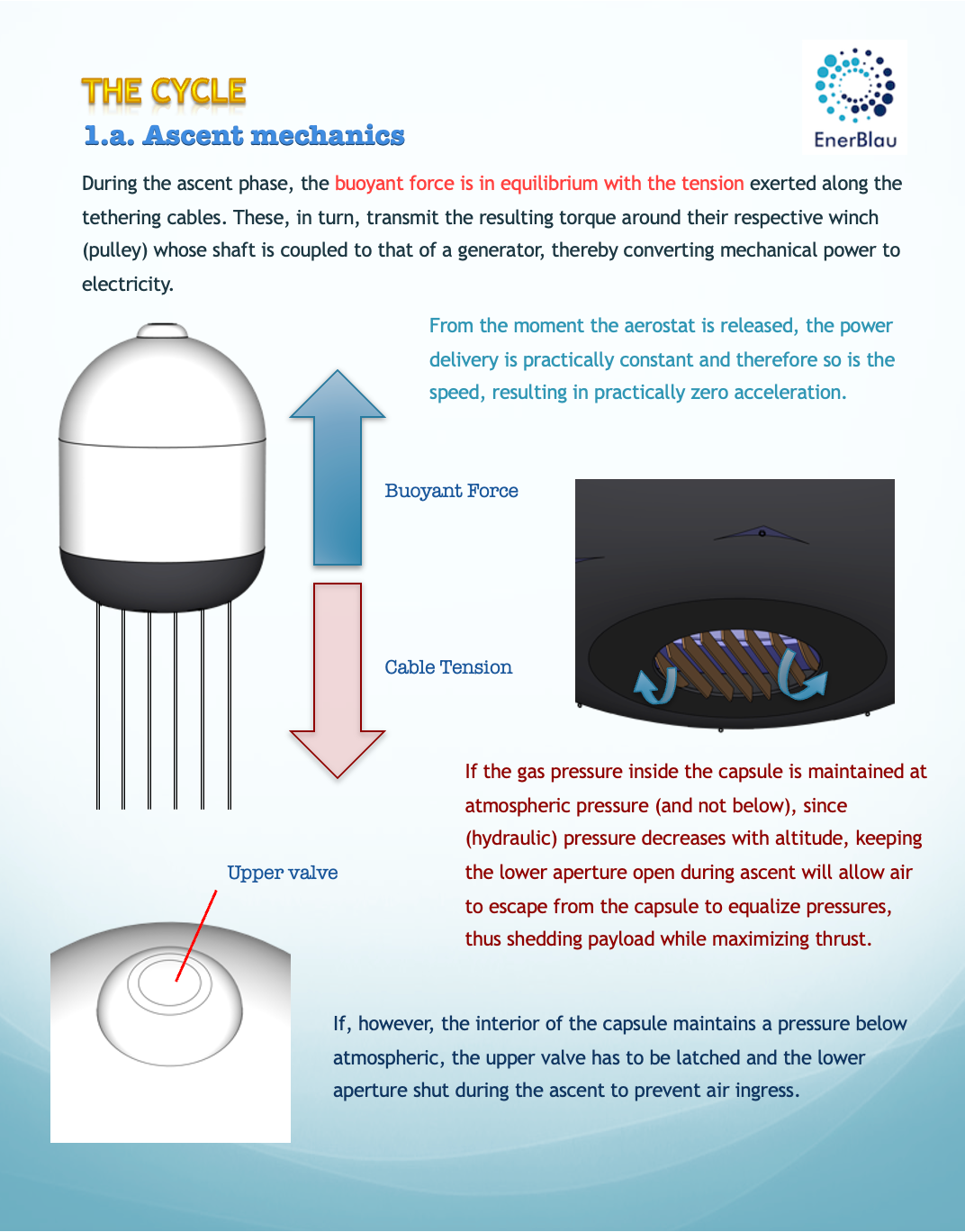 THE CYCLE
1.a. Ascent mechanics

EnerBlau

During the ascent phase, the buoyant force is in equilibrium with the tension exerted along the tethering cables. These, in turn, transmit the resulting torque around their respective winch (pulley) whose shaft is coupled to that of a generator, thereby converting mechanical power to electricity.

From the moment the aerostat is released, the power delivery is practically constant and therefore so is the speed, resulting in practically zero acceleration.

Buoyant Force

Cable Tension

If the gas pressure inside the capsule is maintained at atmospheric pressure (and not below), since (hydraulic) pressure decreases with altitude, keeping the lower aperture open during ascent will allow air to escape from the capsule to equalize pressures, thus shedding payload while maximizing thrust.

Upper valve

If, however, the interior of the capsule maintains a pressure below atmospheric, the upper valve has to be latched and the lower aperture shut during the ascent to prevent air ingress.