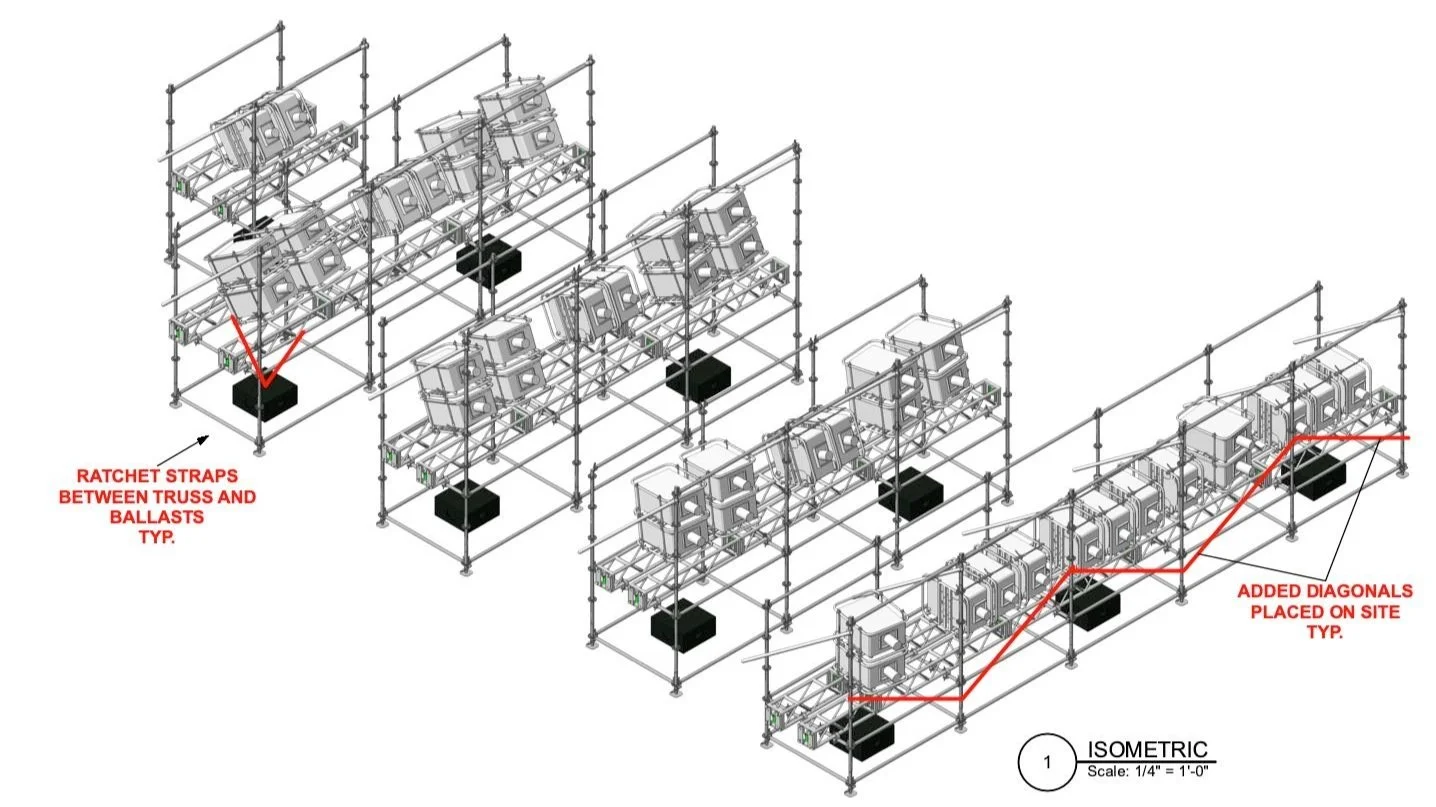 RATCHET STRAPS BETWEEN TRUSS AND BALLASTS TYP.

ADDED DIAGONALS PLACED ON SITE TYP.

1

ISOMETRIC
Scale: 1/4" = 1'-0"