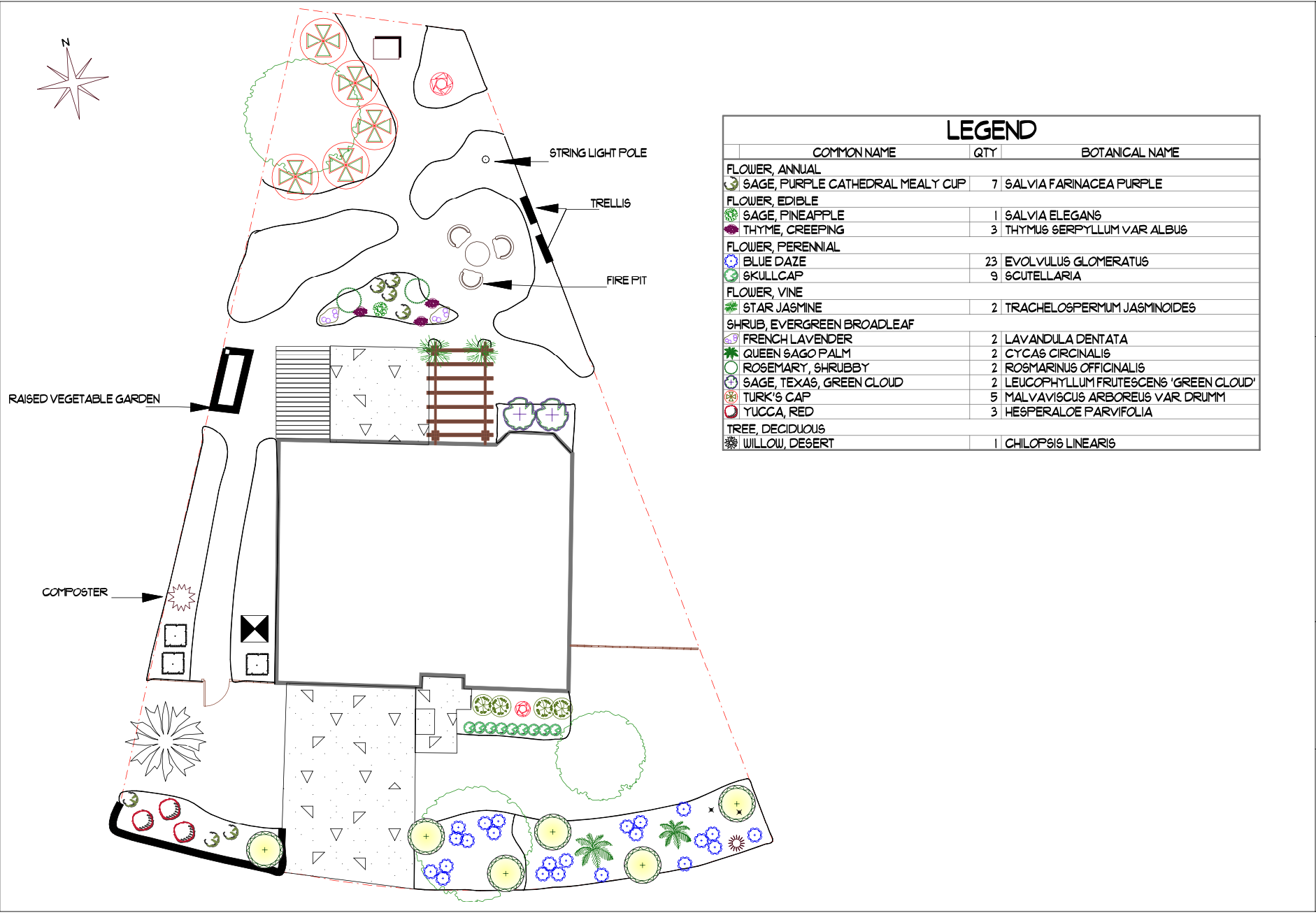 N

STRING LIGHT POLE

TRELLIS

FIRE PIT

RAISED VEGETABLE GARDEN

COMPOSTER

LEGEND

| COMMON NAME | QTY | BOTANICAL NAME |
|---|---|---|
| FLOWER, ANNUAL | | |
| SAGE, PURPLE CATHEDRAL MEALY CUP | 7 | SALVIA FARINACEA PURPLE |
| FLOWER, EDIBLE | | |
| SAGE, PINEAPPLE | 1 | SALVIA ELEGANS |
| THYME, CREEPING | 3 | THYMUS SERPYLLUM VAR ALBUS |
| FLOWER, PERENNIAL | | |
| BLUE DAZE | 23 | EVOLVULUS GLOMERATUS |
| SKULLCAP | 9 | SCUTELLARIA |
| FLOWER, VINE | | |
| STAR JASMINE | 2 | TRACHELOSPERMUM JASMINOIDES |
| SHRUB, EVERGREEN BROADLEAF | | |
| FRENCH LAVENDER | 2 | LAVANDULA DENTATA |
| QUEEN SAGO PALM | 2 | CYCAS CIRCINALIS |
| ROSEMARY, SHRUBBY | 2 | ROSMARINUS OFFICINALIS |
| SAGE, TEXAS, GREEN CLOUD | 2 | LEUCOPHYLLUM FRUTESCENS 'GREEN CLOUD' |
| TURK'S CAP | 5 | MALVAVISCUS ARBOREUS VAR. DRUMM |
| YUCCA, RED | 3 | HESPERALOE PARVIFOLIA |
| TREE, DECIDUOUS | | |
| WILLOW, DESERT | 1 | CHILOPSIS LINEARIS |