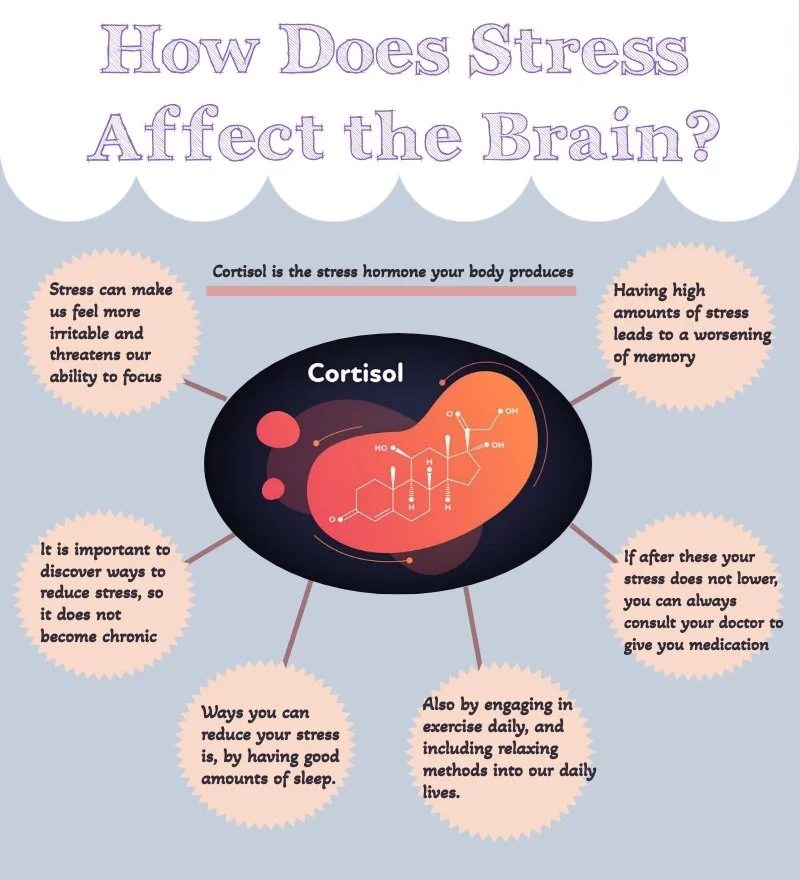 How Does Stress Affect the Brain?

Cortisol is the stress hormone your body produces

Stress can make us feel more irritable and threatens our ability to focus

Having high amounts of stress leads to a worsening of memory

Cortisol

O
OH
HO
OH
H
H
H
O

It is important to discover ways to reduce stress, so it does not become chronic

If after these your stress does not lower, you can always consult your doctor to give you medication

Ways you can reduce your stress is, by having good amounts of sleep.

Also by engaging in exercise daily, and including relaxing methods into our daily lives.