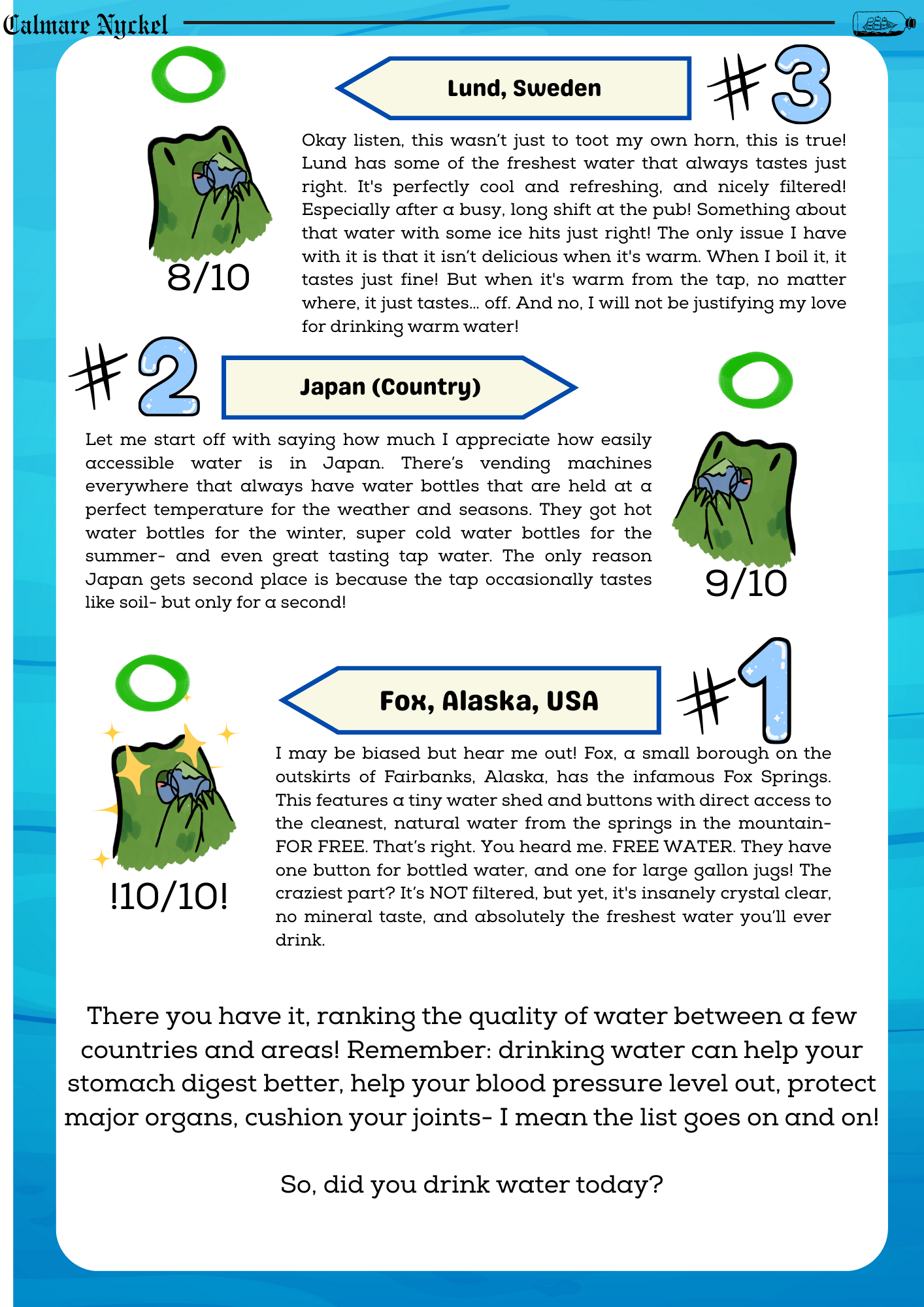 Calmare Nyckel

Lund, Sweden

#3

8/10

Okay listen, this wasn't just to toot my own horn, this is true! Lund has some of the freshest water that always tastes just right. It's perfectly cool and refreshing, and nicely filtered! Especially after a busy, long shift at the pub! Something about that water with some ice hits just right! The only issue I have with it is that it isn't delicious when it's warm. When I boil it, it tastes just fine! But when it's warm from the tap, no matter where, it just tastes... off. And no, I will not be justifying my love for drinking warm water!

#2

Japan (Country)

Let me start off with saying how much I appreciate how easily accessible water is in Japan. There's vending machines everywhere that always have water bottles that are held at a perfect temperature for the weather and seasons. They got hot water bottles for the winter, super cold water bottles for the summer- and even great tasting tap water. The only reason Japan gets second place is because the tap occasionally tastes like soil- but only for a second!

9/10

Fox, Alaska, USA

#1

!10/10!

I may be biased but hear me out! Fox, a small borough on the outskirts of Fairbanks, Alaska, has the infamous Fox Springs. This features a tiny water shed and buttons with direct access to the cleanest, natural water from the springs in the mountain- FOR FREE. That's right. You heard me. FREE WATER. They have one button for bottled water, and one for large gallon jugs! The craziest part? It's NOT filtered, but yet, it's insanely crystal clear, no mineral taste, and absolutely the freshest water you'll ever drink.

There you have it, ranking the quality of water between a few countries and areas! Remember: drinking water can help your stomach digest better, help your blood pressure level out, protect major organs, cushion your joints- I mean the list goes on and on!

So, did you drink water today?