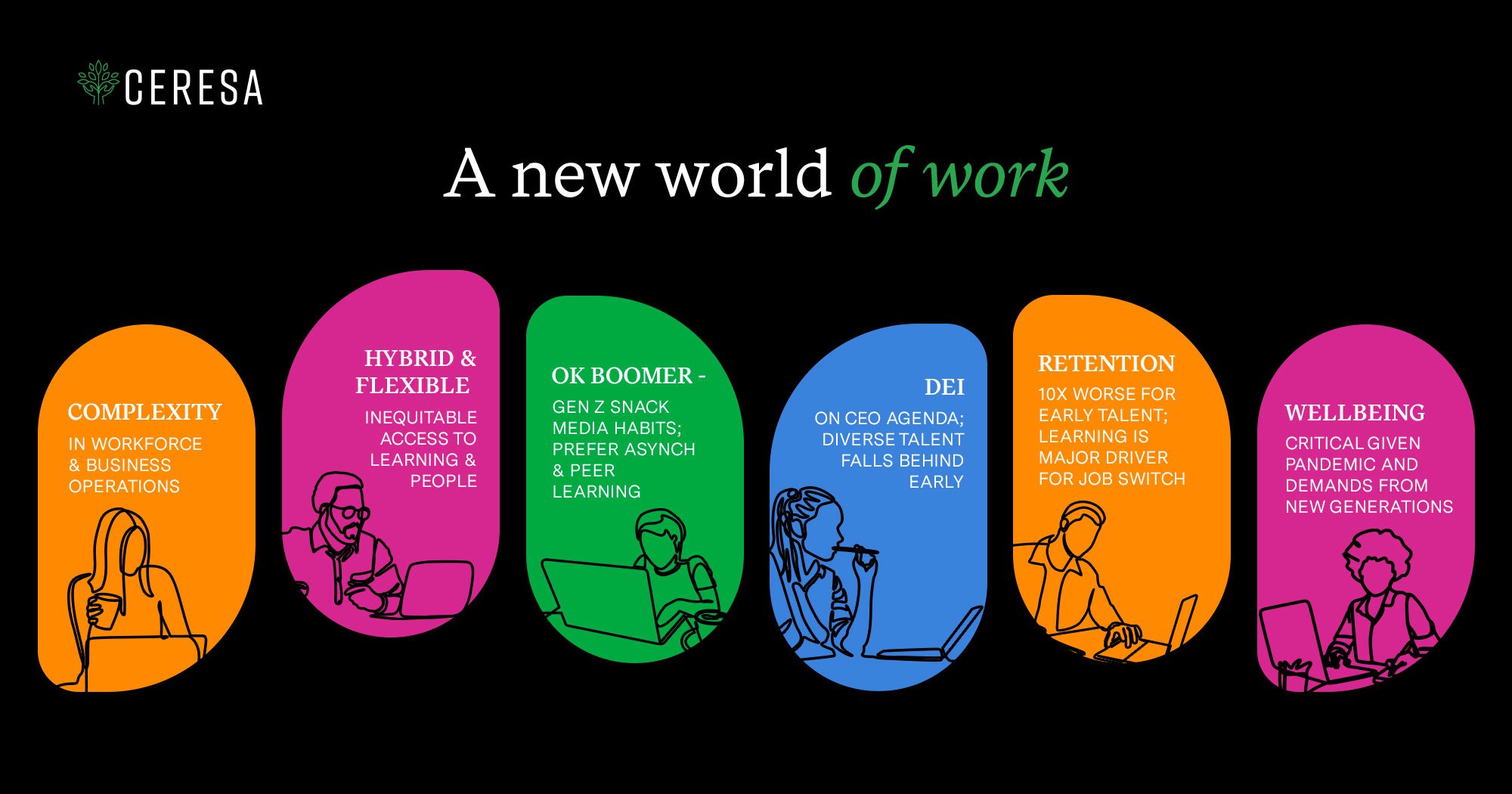 CERESA

A new world of work

COMPLEXITY
IN WORKFORCE & BUSINESS OPERATIONS

HYBRID & FLEXIBLE
INEQUITABLE ACCESS TO LEARNING & PEOPLE

OK BOOMER -
GEN Z SNACK MEDIA HABITS; PREFER ASYNCH & PEER LEARNING

DEI
ON CEO AGENDA; DIVERSE TALENT FALLS BEHIND EARLY

RETENTION
10X WORSE FOR EARLY TALENT; LEARNING IS MAJOR DRIVER FOR JOB SWITCH

WELLBEING
CRITICAL GIVEN PANDEMIC AND DEMANDS FROM NEW GENERATIONS