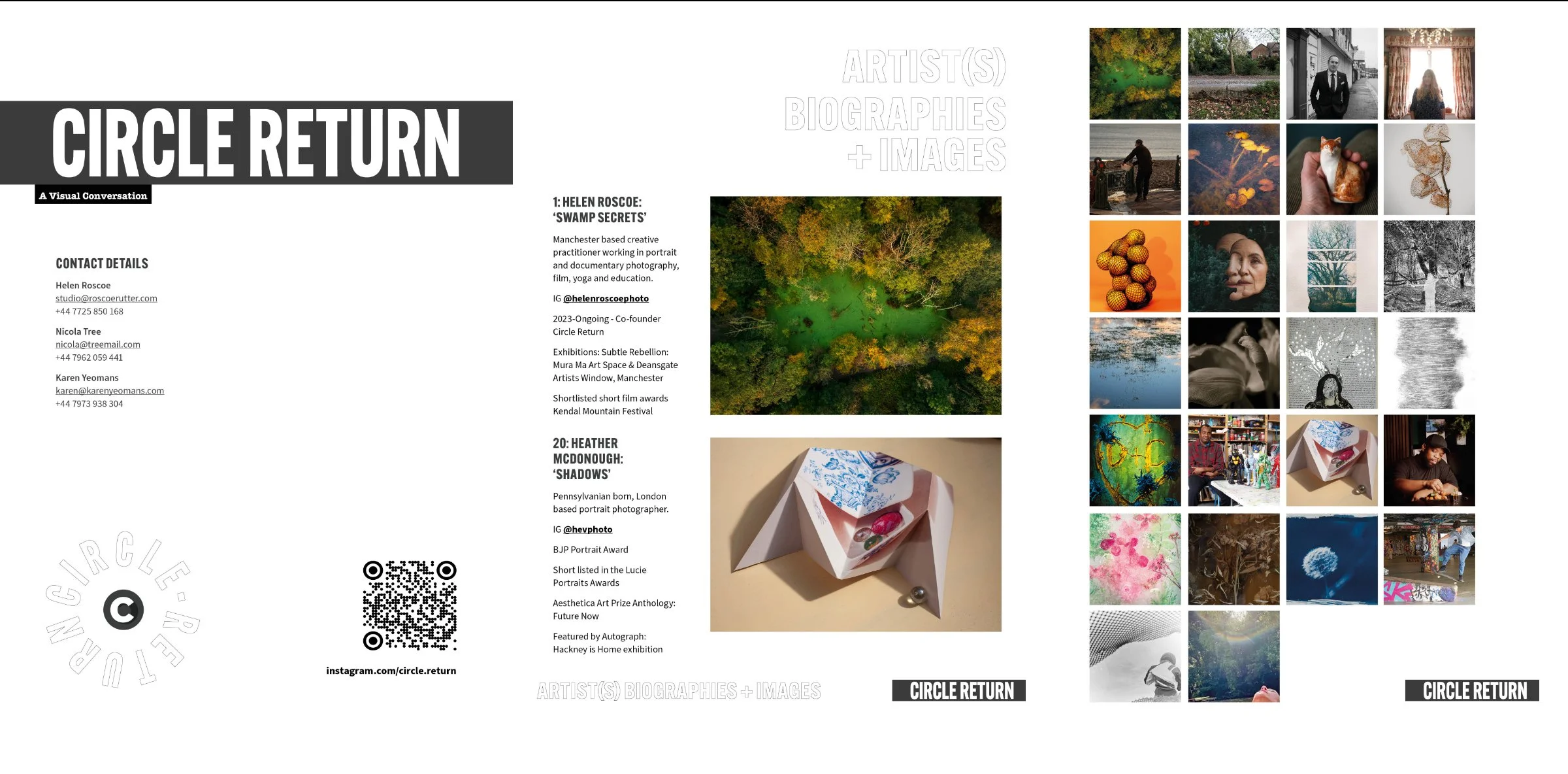 CIRCLE RETURN

A Visual Conversation

CONTACT DETAILS

Helen Roscoe
studio@roscoerutter.com
+44 7725 850 168

Nicola Tree
nicola@treemail.com
+44 7962 059 441

Karen Yeomans
karen@karenyeomans.com
+44 7973 938 304

CIRCLE·RETURN

C

instagram.com/circle.return

ARTIST(S) BIOGRAPHIES + IMAGES

1: HELEN ROSCOE: 'SWAMP SECRETS'

Manchester based creative practitioner working in portrait and documentary photography, film, yoga and education.

IG @helenroscoephoto

2023-Ongoing - Co-founder Circle Return

Exhibitions: Subtle Rebellion: Mura Ma Art Space & Deansgate Artists Window, Manchester

Shortlisted short film awards Kendal Mountain Festival

20: HEATHER MCDONOUGH: 'SHADOWS'

Pennsylvanian born, London based portrait photographer.

IG @hevphoto

BJP Portrait Award

Short listed in the Lucie Portraits Awards

Aesthetica Art Prize Anthology: Future Now

Featured by Autograph: Hackney is Home exhibition

ARTIST(S) BIOGRAPHIES + IMAGES

CIRCLE RETURN

CIRCLE RETURN