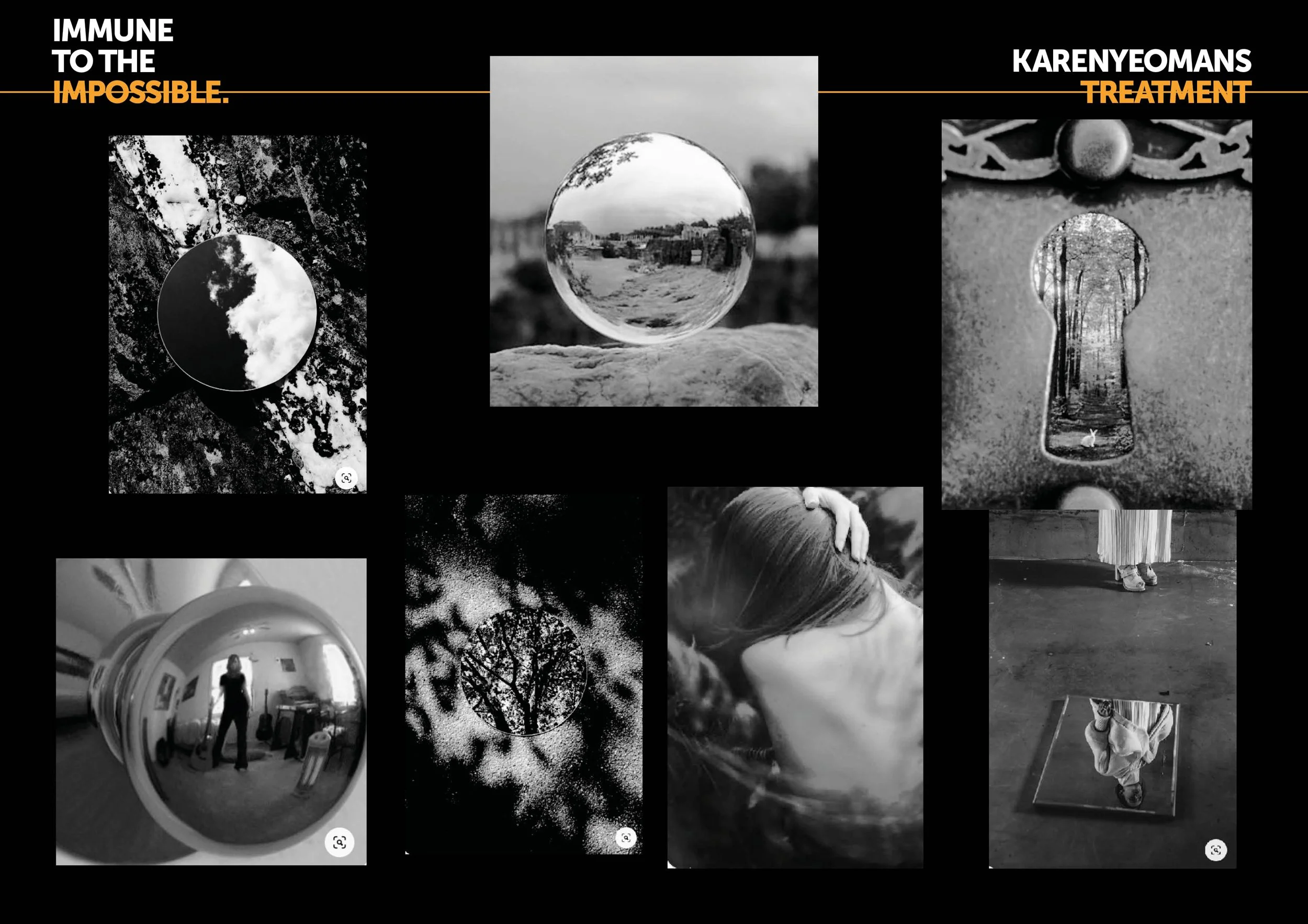 IMMUNE
TO THE
IMPOSSIBLE.

KARENYEOMANS
TREATMENT