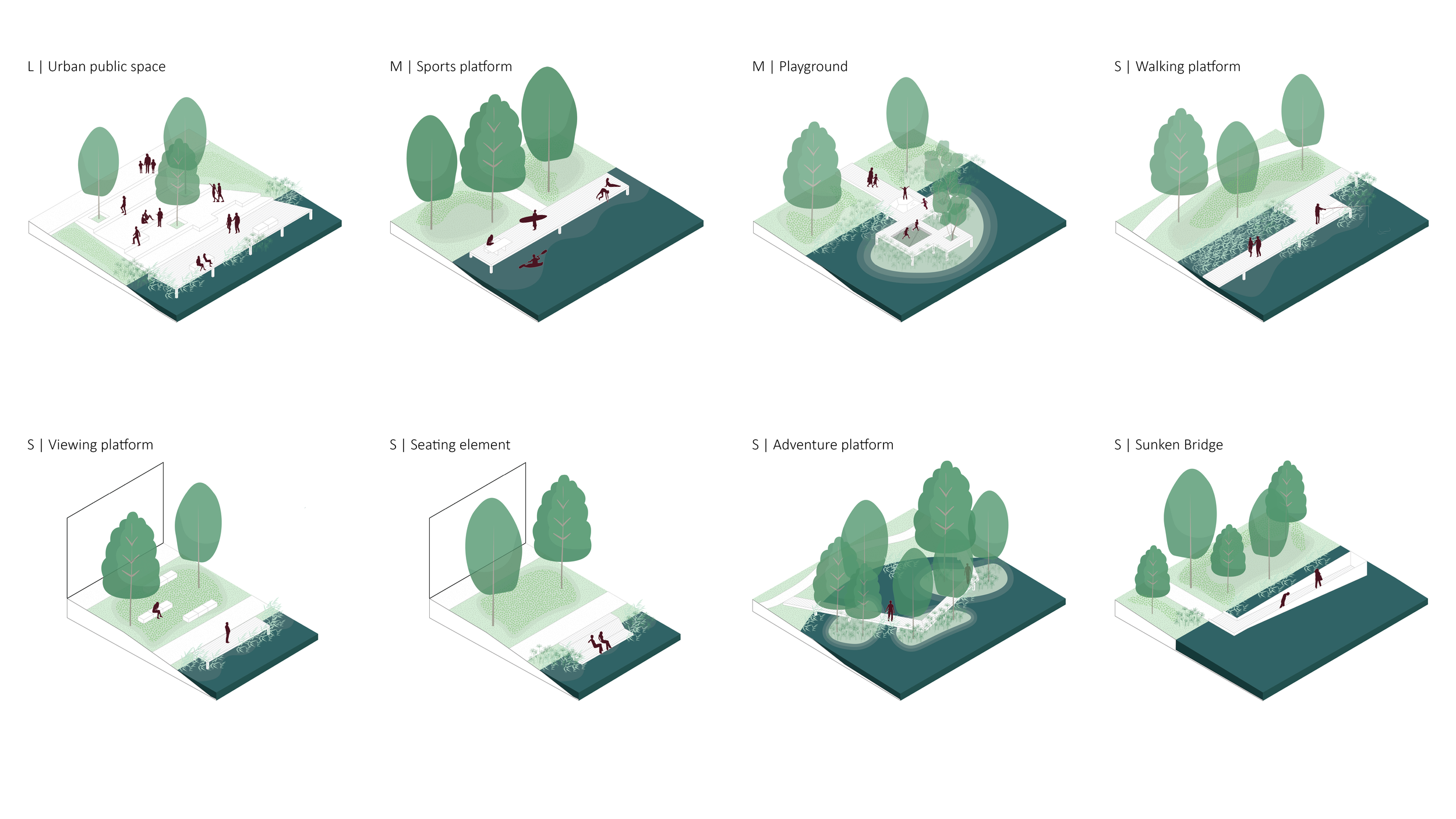 L | Urban public space

M | Sports platform

M | Playground

S | Walking platform

S | Viewing platform

S | Seating element

S | Adventure platform

S | Sunken Bridge