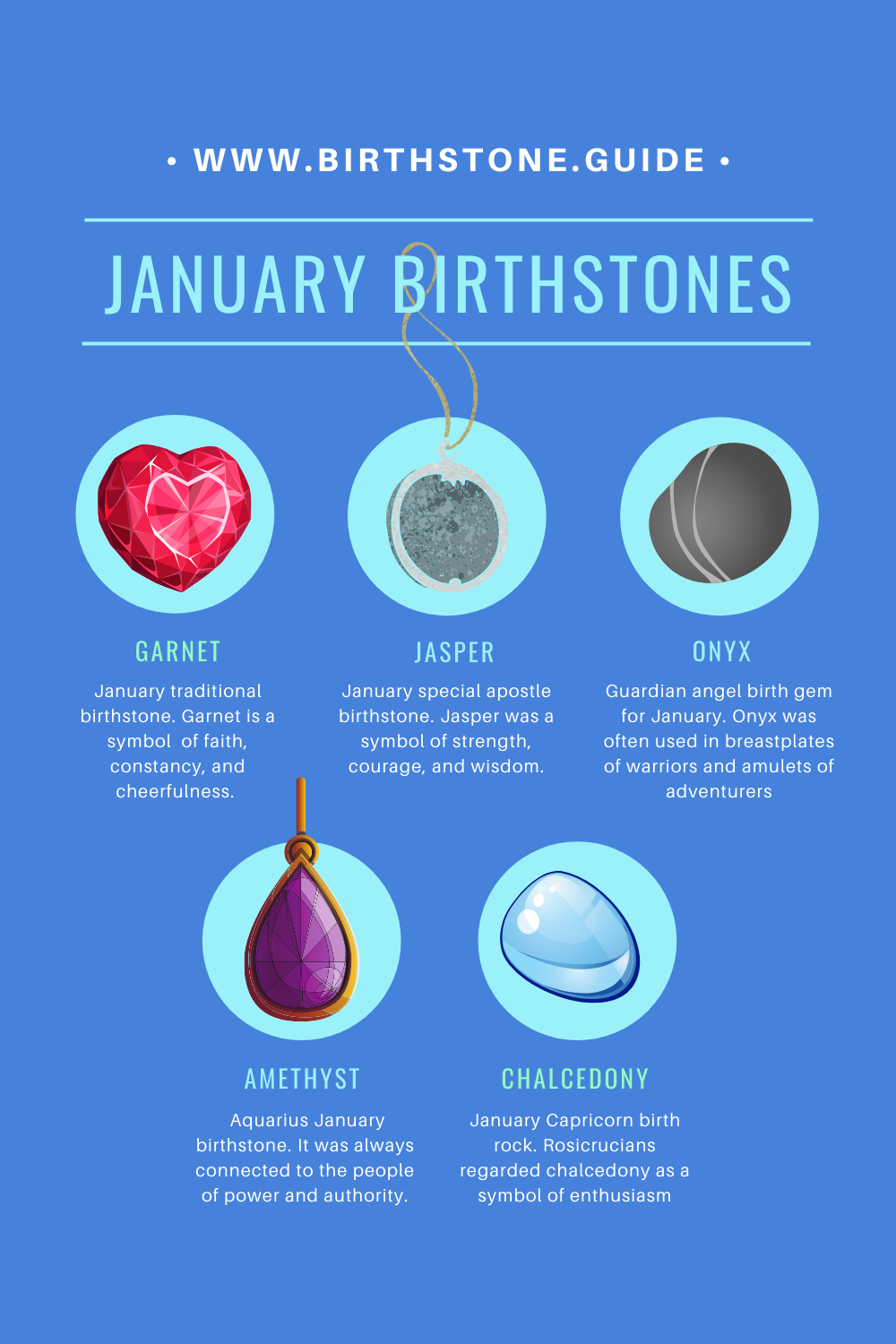 • WWW.BIRTHSTONE.GUIDE •

JANUARY BIRTHSTONES

GARNET

January traditional birthstone. Garnet is a symbol of faith, constancy, and cheerfulness.

JASPER

January special apostle birthstone. Jasper was a symbol of strength, courage, and wisdom.

ONYX

Guardian angel birth gem for January. Onyx was often used in breastplates of warriors and amulets of adventurers

AMETHYST

Aquarius January birthstone. It was always connected to the people of power and authority.

CHALCEDONY

January Capricorn birth rock. Rosicrucians regarded chalcedony as a symbol of enthusiasm