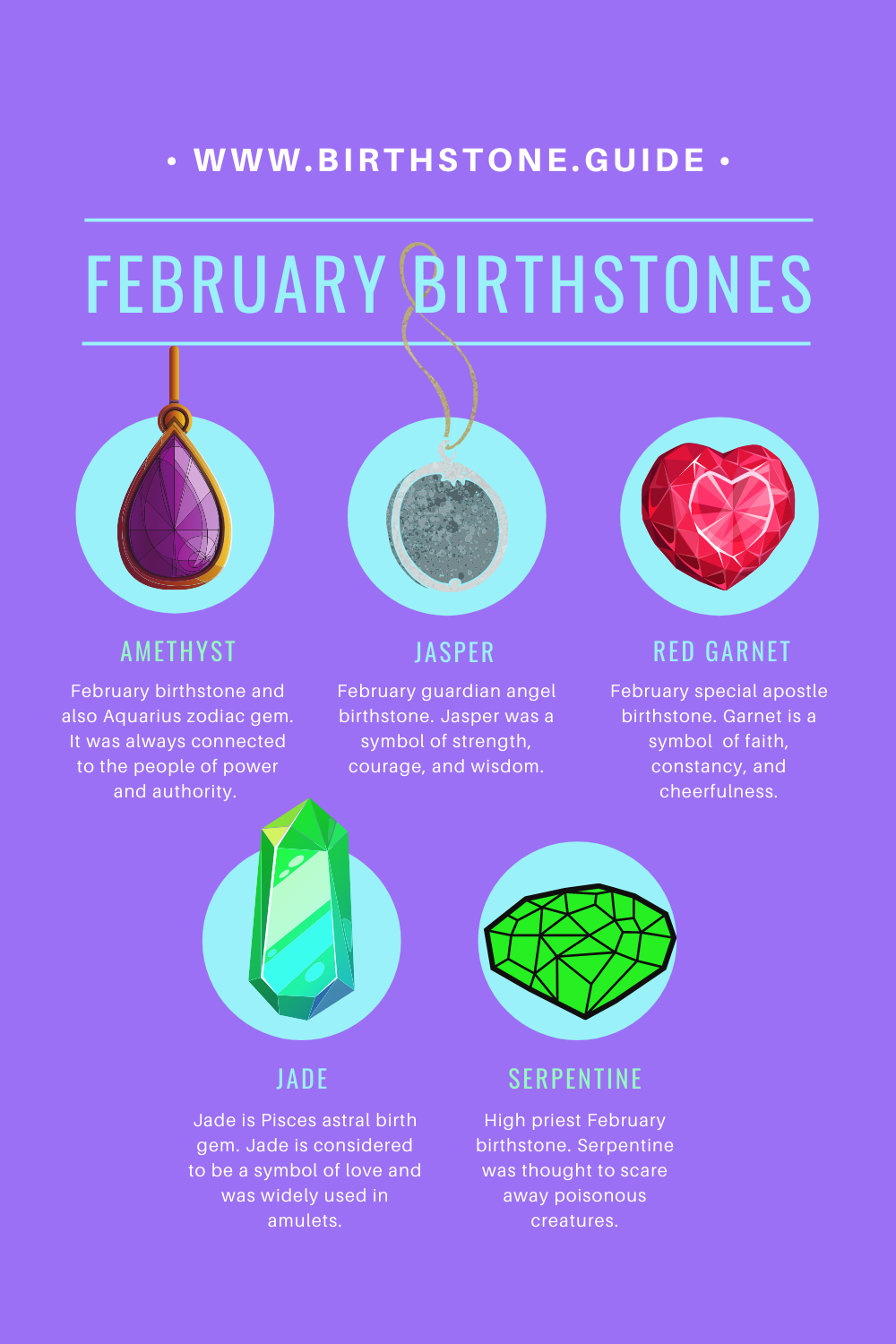 • WWW.BIRTHSTONE.GUIDE •

FEBRUARY BIRTHSTONES

AMETHYST

February birthstone and also Aquarius zodiac gem. It was always connected to the people of power and authority.

JASPER

February guardian angel birthstone. Jasper was a symbol of strength, courage, and wisdom.

RED GARNET

February special apostle birthstone. Garnet is a symbol of faith, constancy, and cheerfulness.

JADE

Jade is Pisces astral birth gem. Jade is considered to be a symbol of love and was widely used in amulets.

SERPENTINE

High priest February birthstone. Serpentine was thought to scare away poisonous creatures.