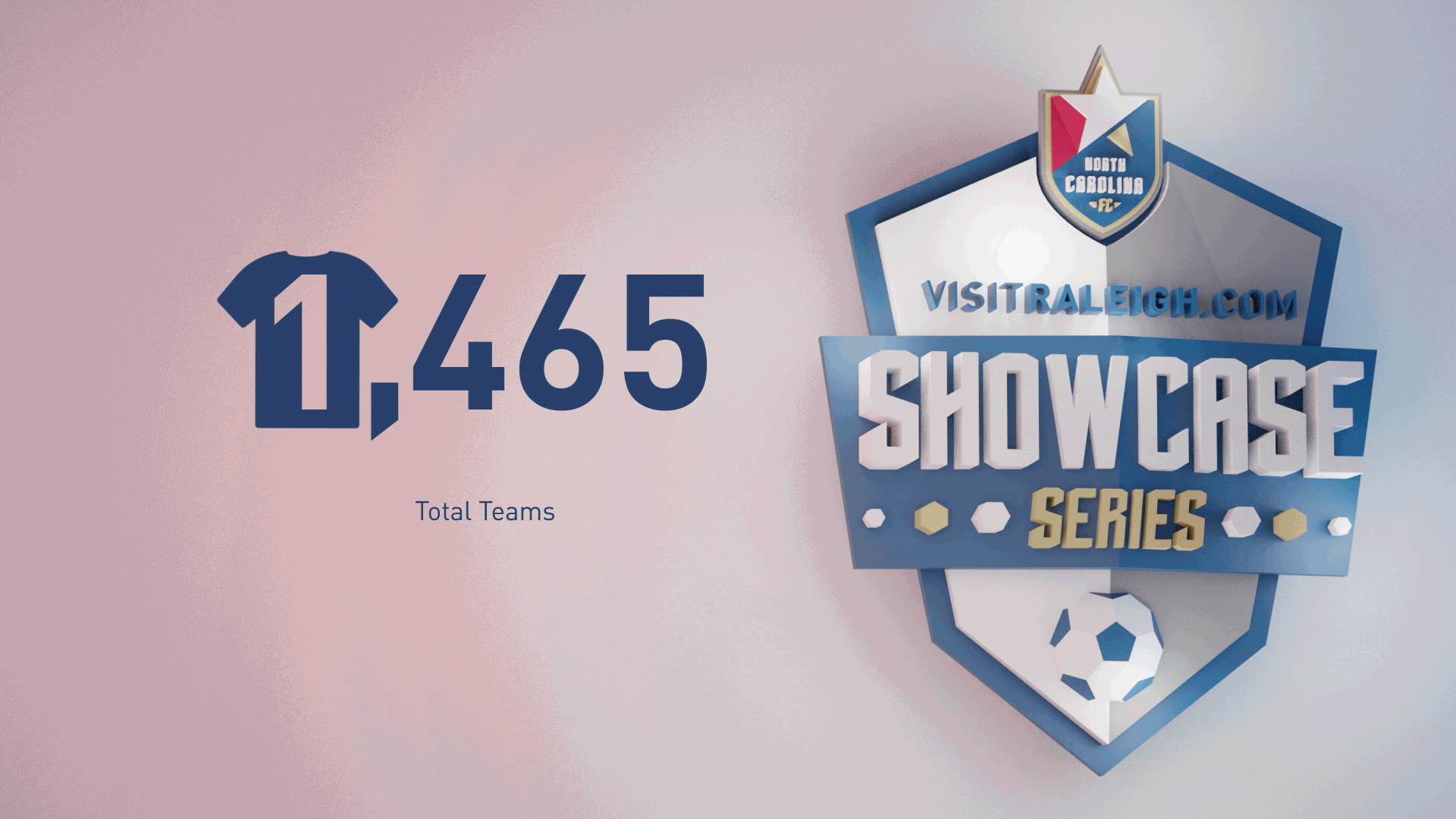 1,465

Total Teams

NORTH CAROLINA FC

VISITRALEIGH.COM

SHOWCASE

SERIES