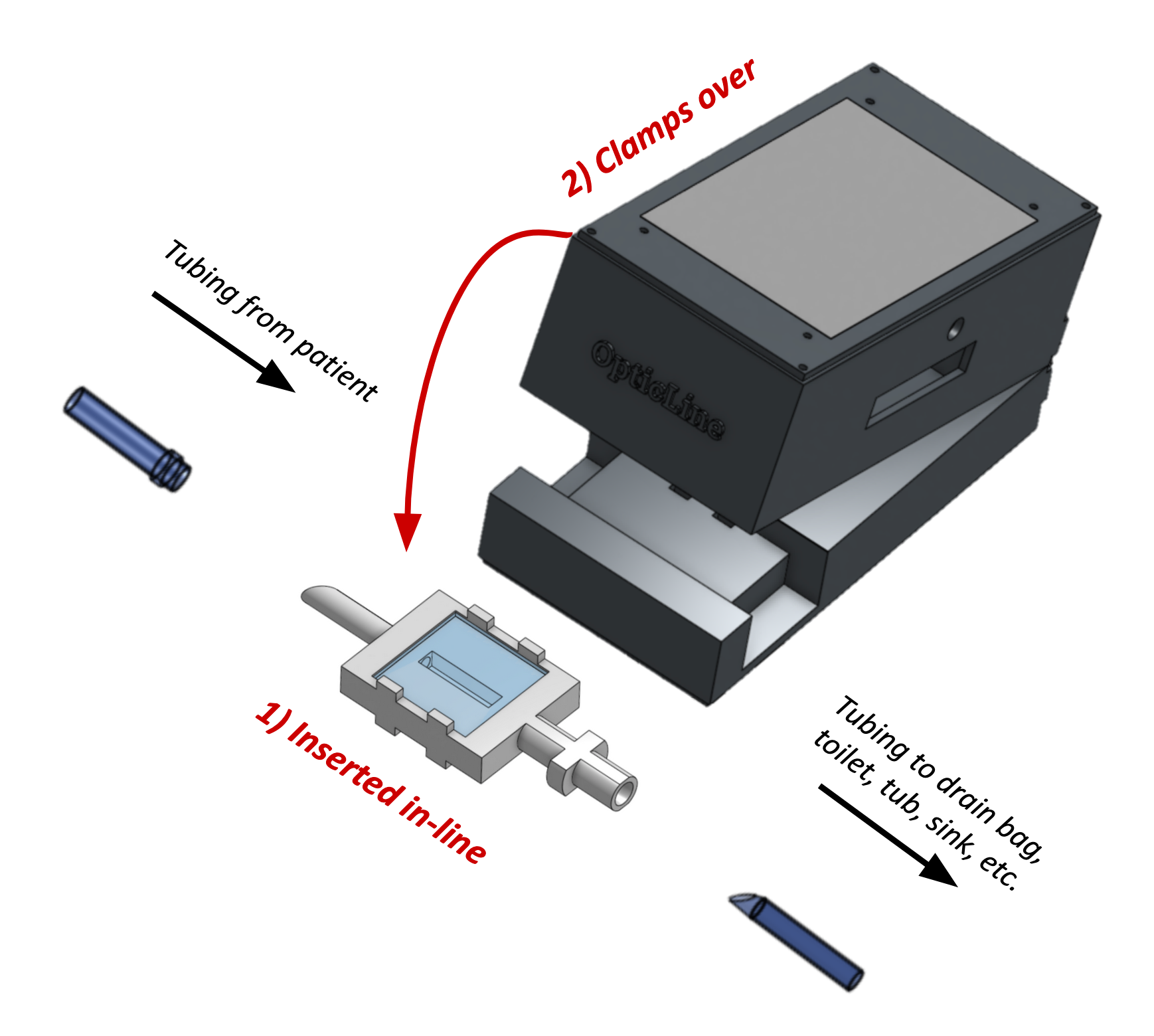 2) Clamps over

Tubing from patient

OpticLine

1) Inserted in-line

Tubing to drain bag, toilet, tub, sink, etc.