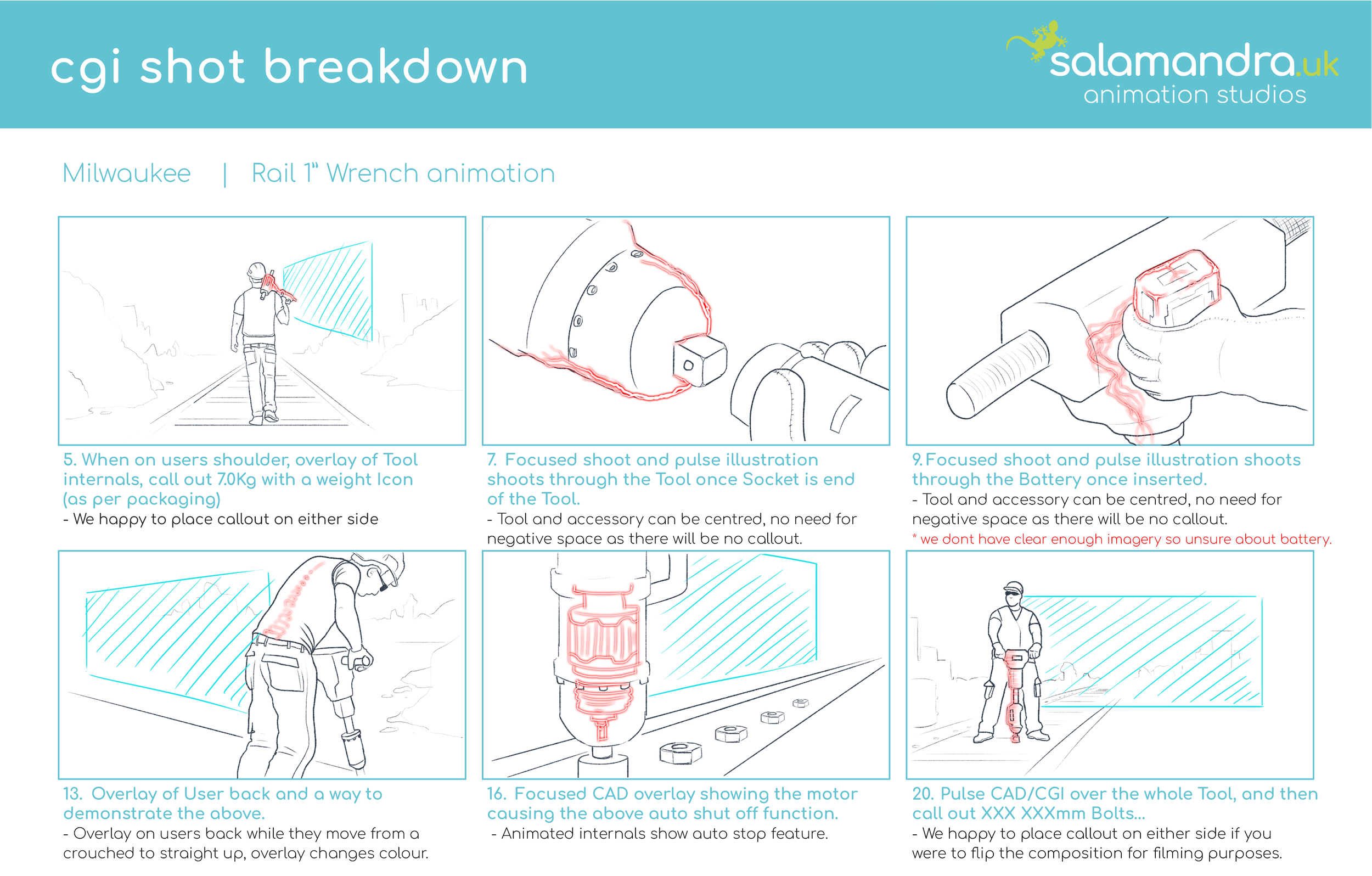 cgi shot breakdown

salamandra.uk
animation studios

Milwaukee | Rail 1" Wrench animation

5. When on users shoulder, overlay of Tool internals, call out 7.0Kg with a weight Icon (as per packaging)
- We happy to place callout on either side

7. Focused shoot and pulse illustration shoots through the Tool once Socket is end of the Tool.
- Tool and accessory can be centred, no need for negative space as there will be no callout.

9. Focused shoot and pulse illustration shoots through the Battery once inserted.
- Tool and accessory can be centred, no need for negative space as there will be no callout.
* we dont have clear enough imagery so unsure about battery.

13. Overlay of User back and a way to demonstrate the above.
- Overlay on users back while they move from a crouched to straight up, overlay changes colour.

16. Focused CAD overlay showing the motor causing the above auto shut off function.
- Animated internals show auto stop feature.

20. Pulse CAD/CGI over the whole Tool, and then call out XXX XXXmm Bolts...
- We happy to place callout on either side if you were to flip the composition for filming purposes.