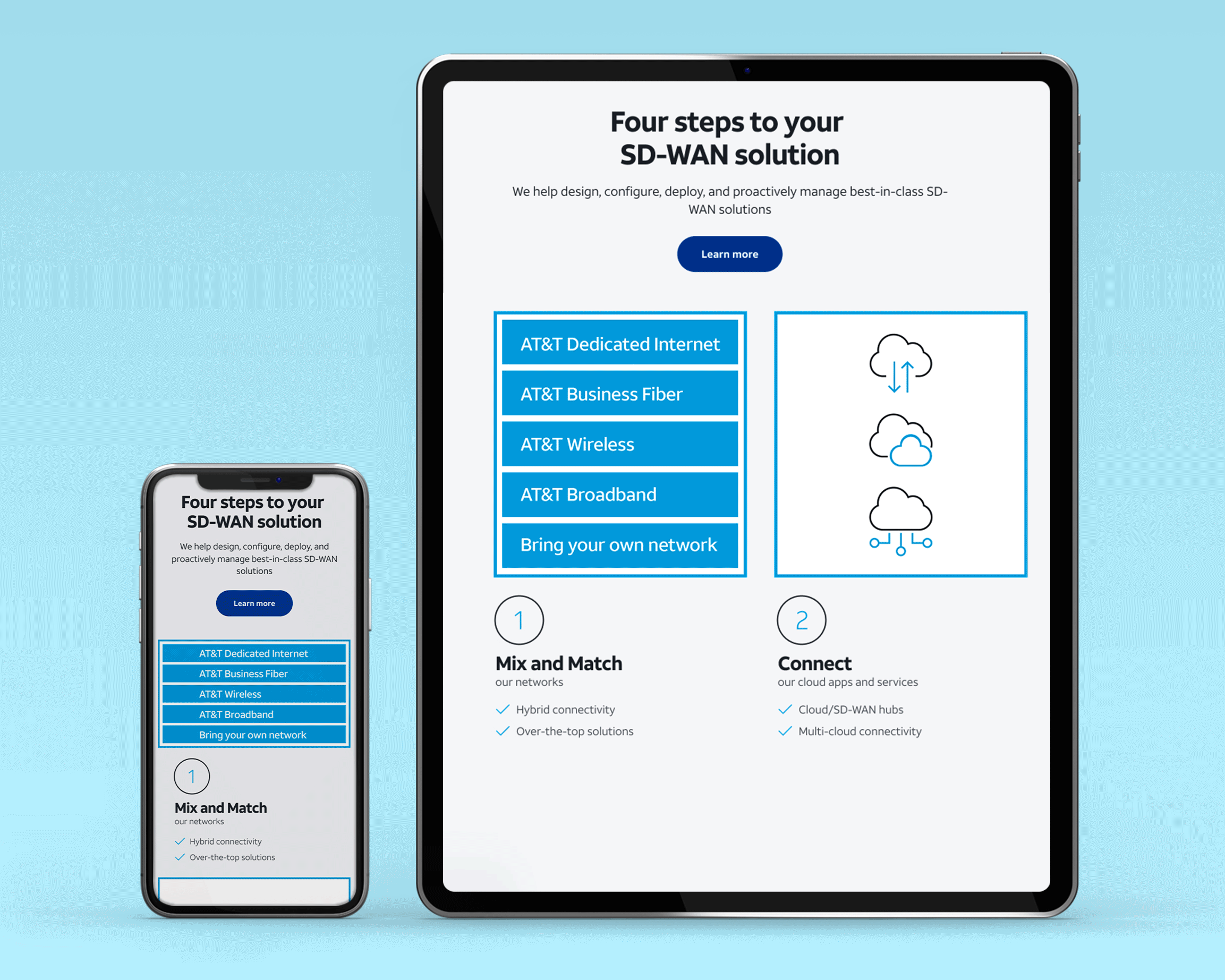 Four steps to your SD-WAN solution

We help design, configure, deploy, and proactively manage best-in-class SD-WAN solutions

Learn more

AT&T Dedicated Internet
AT&T Business Fiber
AT&T Wireless
AT&T Broadband
Bring your own network

1

Mix and Match
our networks

Hybrid connectivity
Over-the-top solutions

Four steps to your SD-WAN solution

We help design, configure, deploy, and proactively manage best-in-class SD-WAN solutions

Learn more

AT&T Dedicated Internet
AT&T Business Fiber
AT&T Wireless
AT&T Broadband
Bring your own network

1

Mix and Match
our networks

Hybrid connectivity
Over-the-top solutions

2

Connect
our cloud apps and services

Cloud/SD-WAN hubs
Multi-cloud connectivity