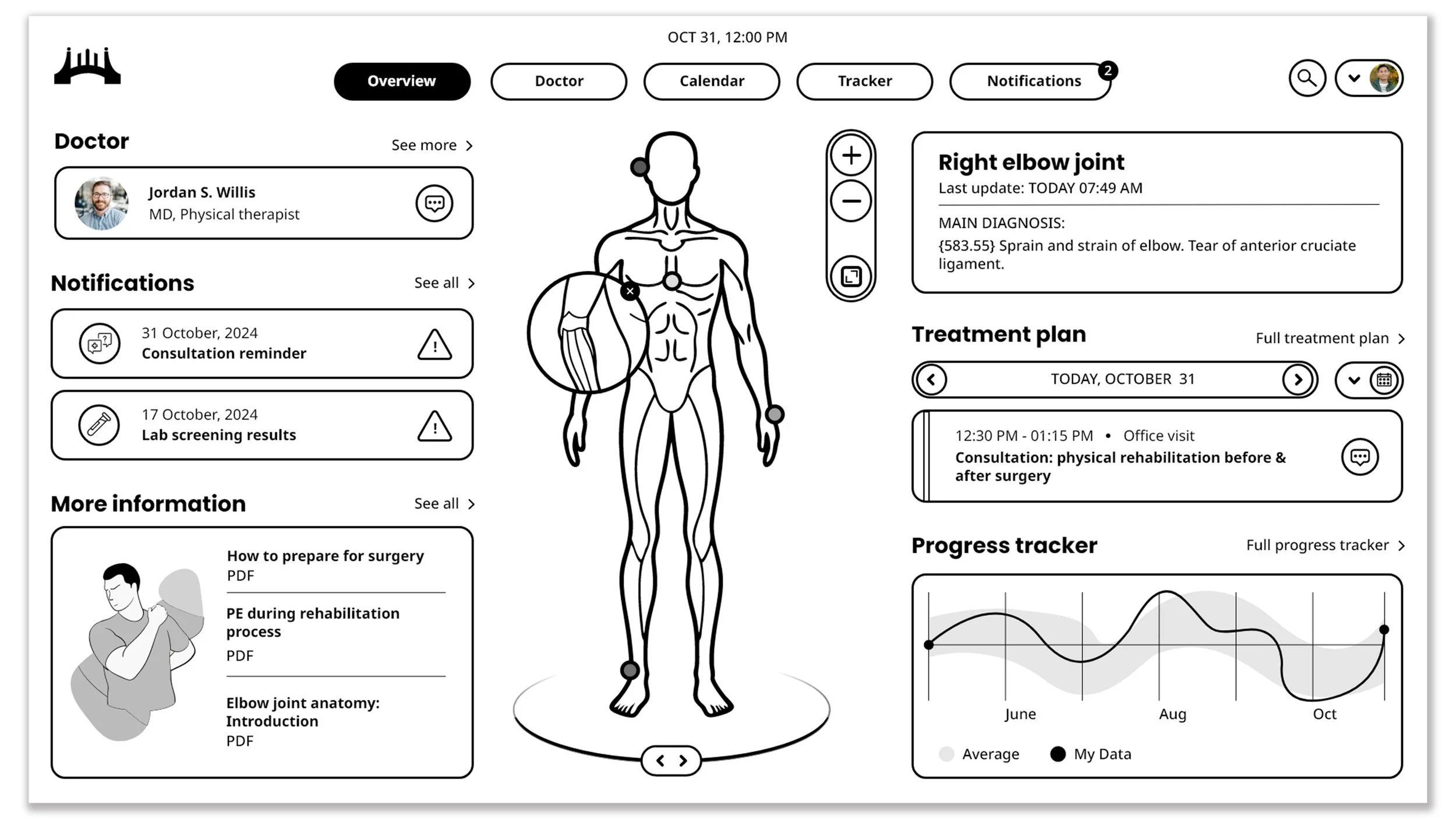 OCT 31, 12:00 PM

Overview
Doctor
Calendar
Tracker
Notifications 2

Doctor
See more

Jordan S. Willis
MD, Physical therapist

Notifications
See all

31 October, 2024
Consultation reminder

17 October, 2024
Lab screening results

More information
See all

How to prepare for surgery
PDF

PE during rehabilitation process
PDF

Elbow joint anatomy: Introduction
PDF

Right elbow joint
Last update: TODAY 07:49 AM

MAIN DIAGNOSIS:
{583.55} Sprain and strain of elbow. Tear of anterior cruciate ligament.

Treatment plan
Full treatment plan

TODAY, OCTOBER 31

12:30 PM - 01:15 PM • Office visit
Consultation: physical rehabilitation before & after surgery

Progress tracker
Full progress tracker

June
Aug
Oct

Average
My Data