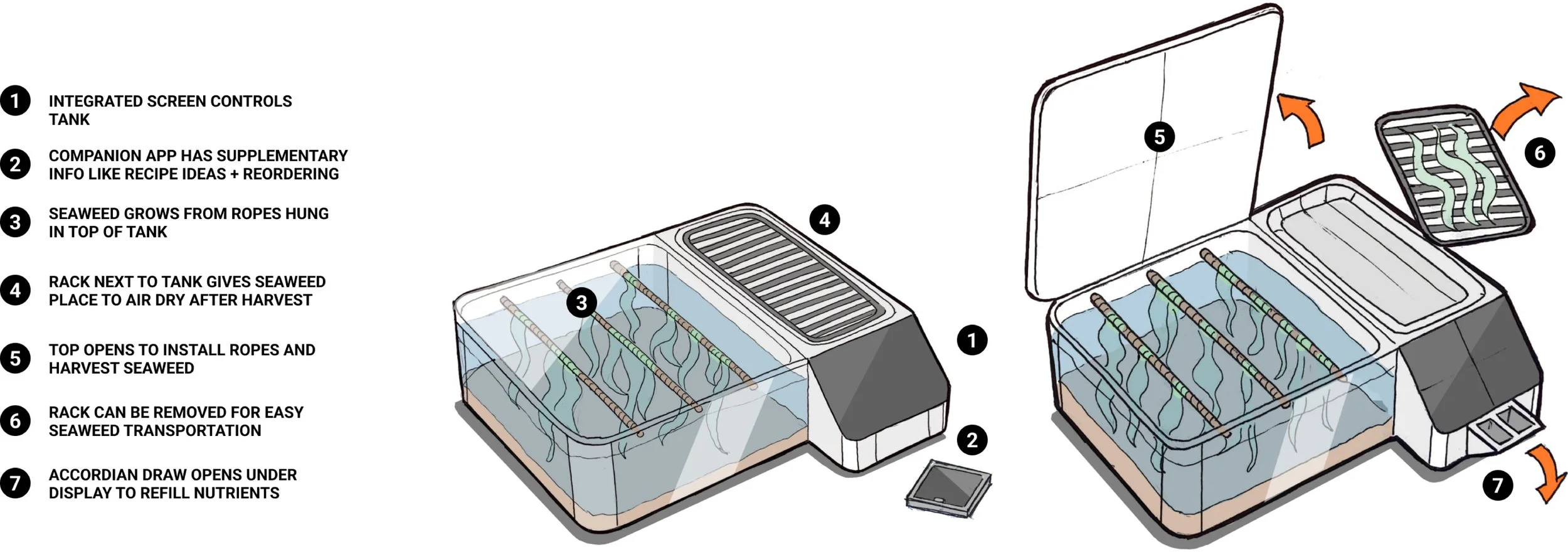 1 INTEGRATED SCREEN CONTROLS TANK

2 COMPANION APP HAS SUPPLEMENTARY INFO LIKE RECIPE IDEAS + REORDERING

3 SEAWEED GROWS FROM ROPES HUNG IN TOP OF TANK

4 RACK NEXT TO TANK GIVES SEAWEED PLACE TO AIR DRY AFTER HARVEST

5 TOP OPENS TO INSTALL ROPES AND HARVEST SEAWEED

6 RACK CAN BE REMOVED FOR EASY SEAWEED TRANSPORTATION

7 ACCORDIAN DRAW OPENS UNDER DISPLAY TO REFILL NUTRIENTS

3

4

1

2

5

6

7